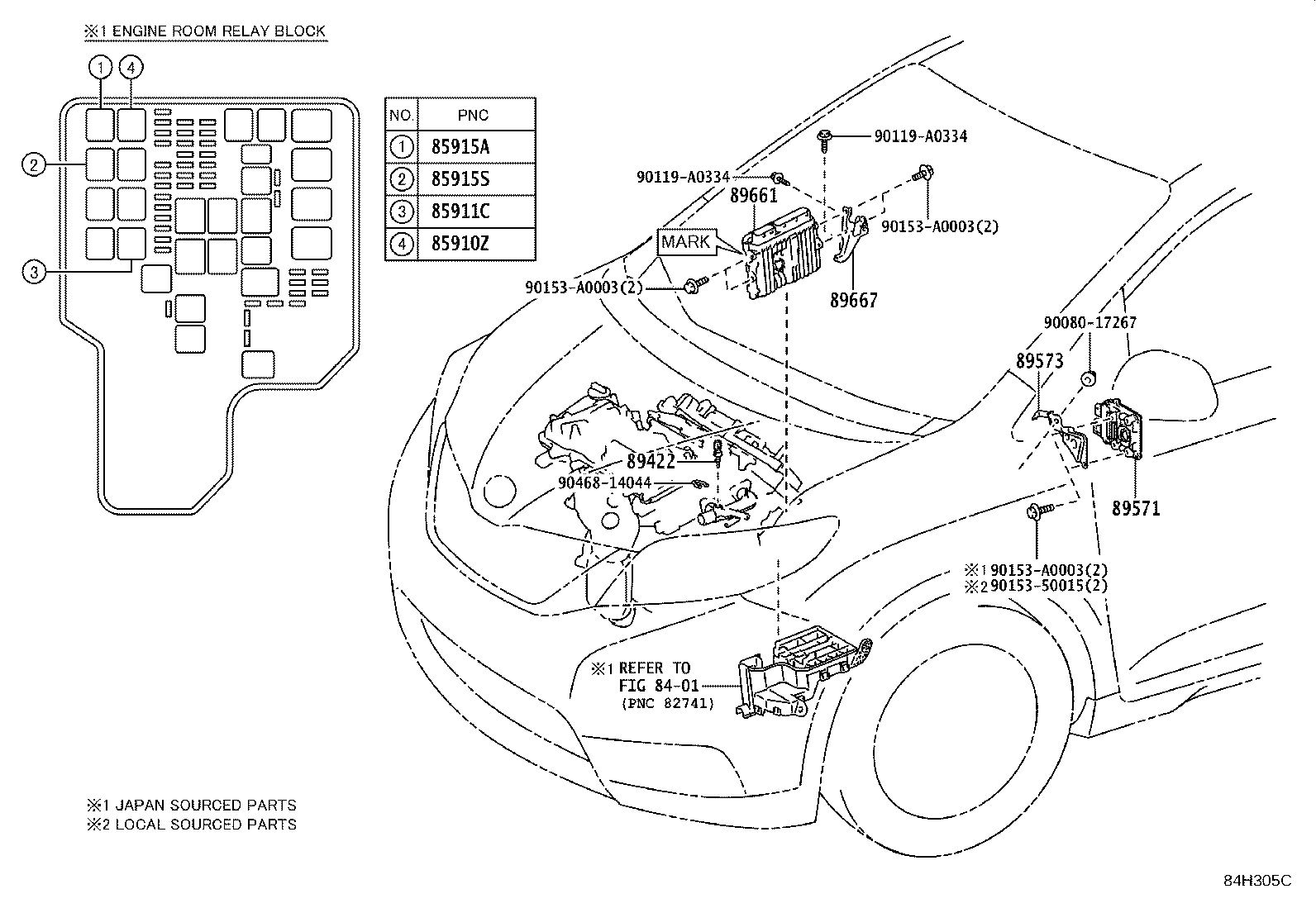 ※1 ENGINE ROOM RELAY BLOCK

①
④
②
③

| NO. | PNC |
|---|---|
| ① | 85915A |
| ② | 85915S |
| ③ | 85911C |
| ④ | 85910Z |

90119-A0334
90119-A0334
89661
90153-A0003(2)
MARK
90153-A0003(2)
89667
90080-17267
89573
89422
90468-14044
89571
※1 90153-A0003(2)
※2 90153-50015(2)
※1 REFER TO
FIG 84-01
(PNC 82741)

※1 JAPAN SOURCED PARTS
※2 LOCAL SOURCED PARTS

84H305C