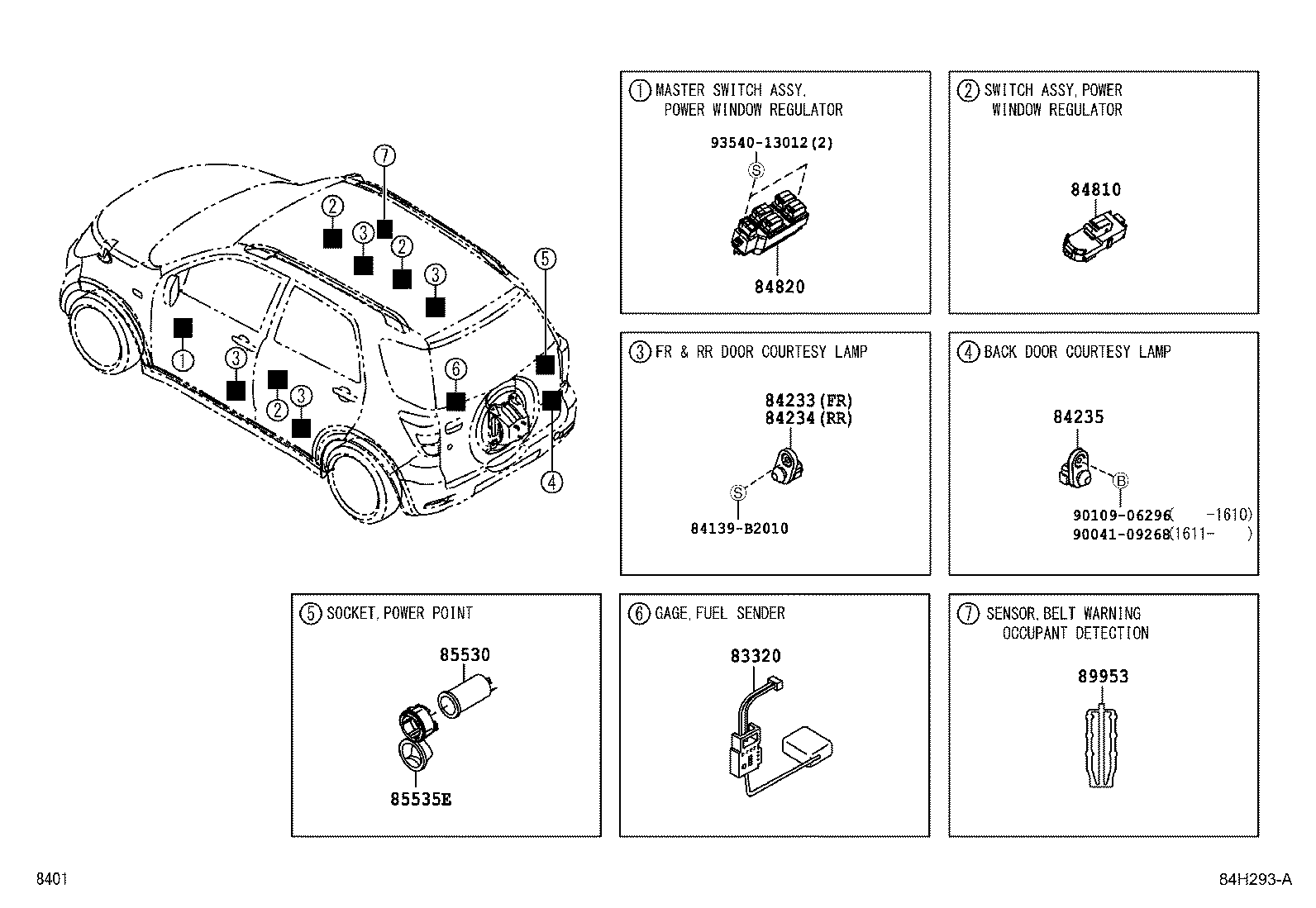 7
2
3
2
3
5
1
3
2
3
6
4

① MASTER SWITCH ASSY, POWER WINDOW REGULATOR

93540-13012(2)
S
84820

② SWITCH ASSY, POWER WINDOW REGULATOR

84810

③ FR & RR DOOR COURTESY LAMP

84233(FR)
84234(RR)
S
84139-B2010

④ BACK DOOR COURTESY LAMP

84235
B
90109-06296( -1610)
90041-09268(1611- )

⑤ SOCKET, POWER POINT

85530
85535E

⑥ GAGE, FUEL SENDER

83320

⑦ SENSOR, BELT WARNING OCCUPANT DETECTION

89953

8401

84H293-A