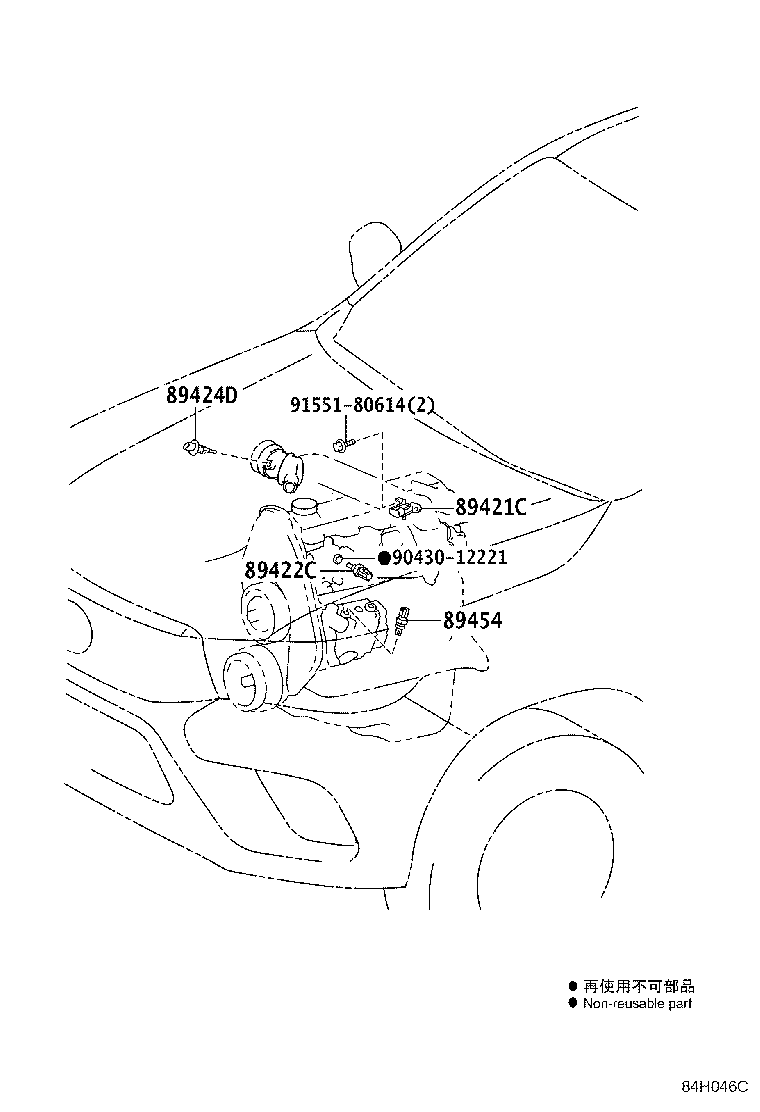 89424D

91551-80614(2)

89421C

●90430-12221

89422C

89454

● 再使用不可部品
● Non-reusable part

84H046C