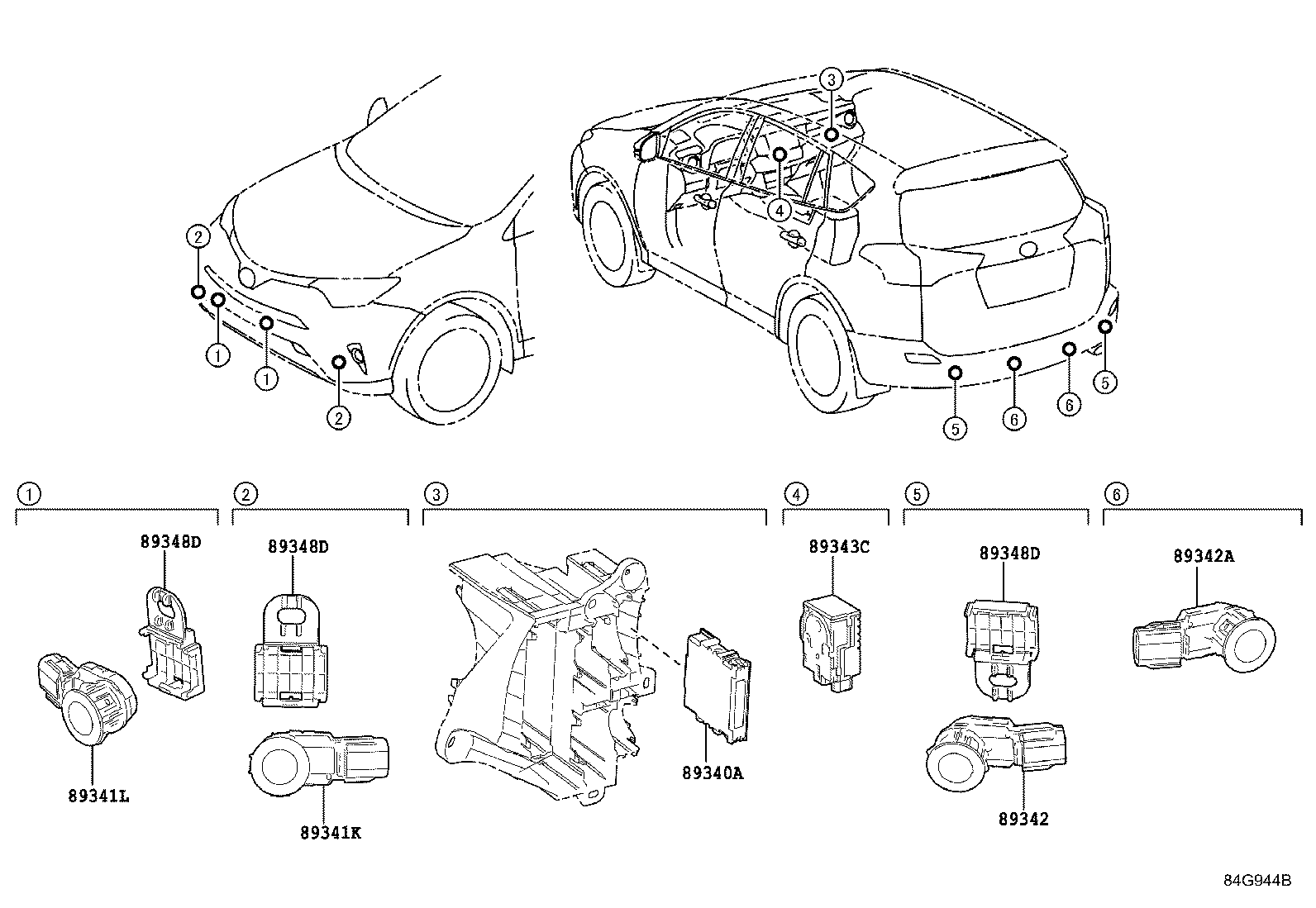 3
4
2
1
1
2
5
6
6
5
①
89348D
89341L
②
89348D
89341K
③
89340A
④
89343C
⑤
89348D
89342
⑥
89342A
84G944B