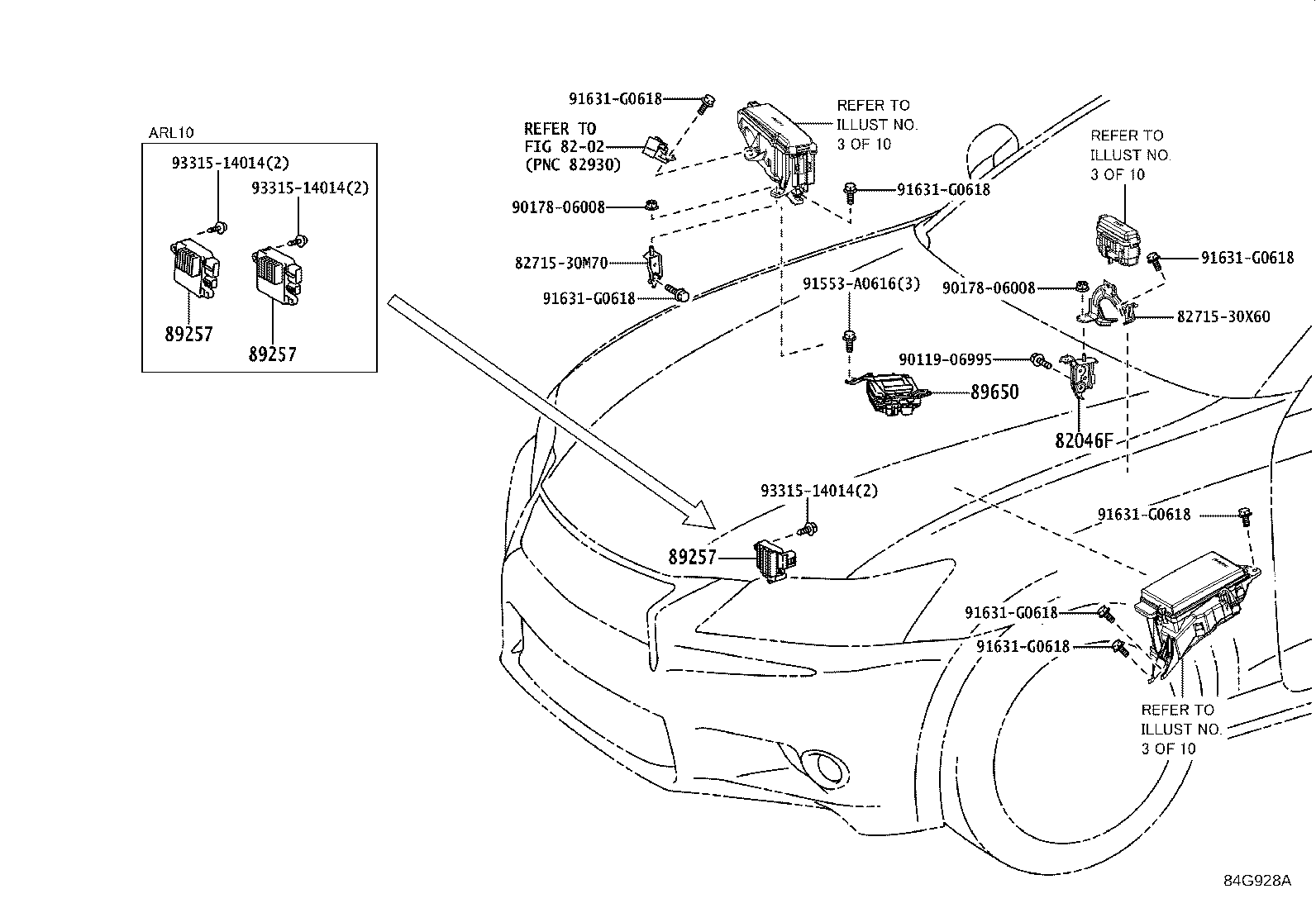 ARL10
93315-14014(2)
93315-14014(2)
89257
89257

91631-G0618
REFER TO
FIG 82-02
(PNC 82930)
REFER TO
ILLUST NO.
3 OF 10
90178-06008
91631-G0618
82715-30M70
91631-G0618
91553-A0616(3)
REFER TO
ILLUST NO.
3 OF 10
91631-G0618
90178-06008
82715-30X60
90119-06995
89650
82046F
93315-14014(2)
89257
91631-G0618
91631-G0618
91631-G0618
REFER TO
ILLUST NO.
3 OF 10
84G928A