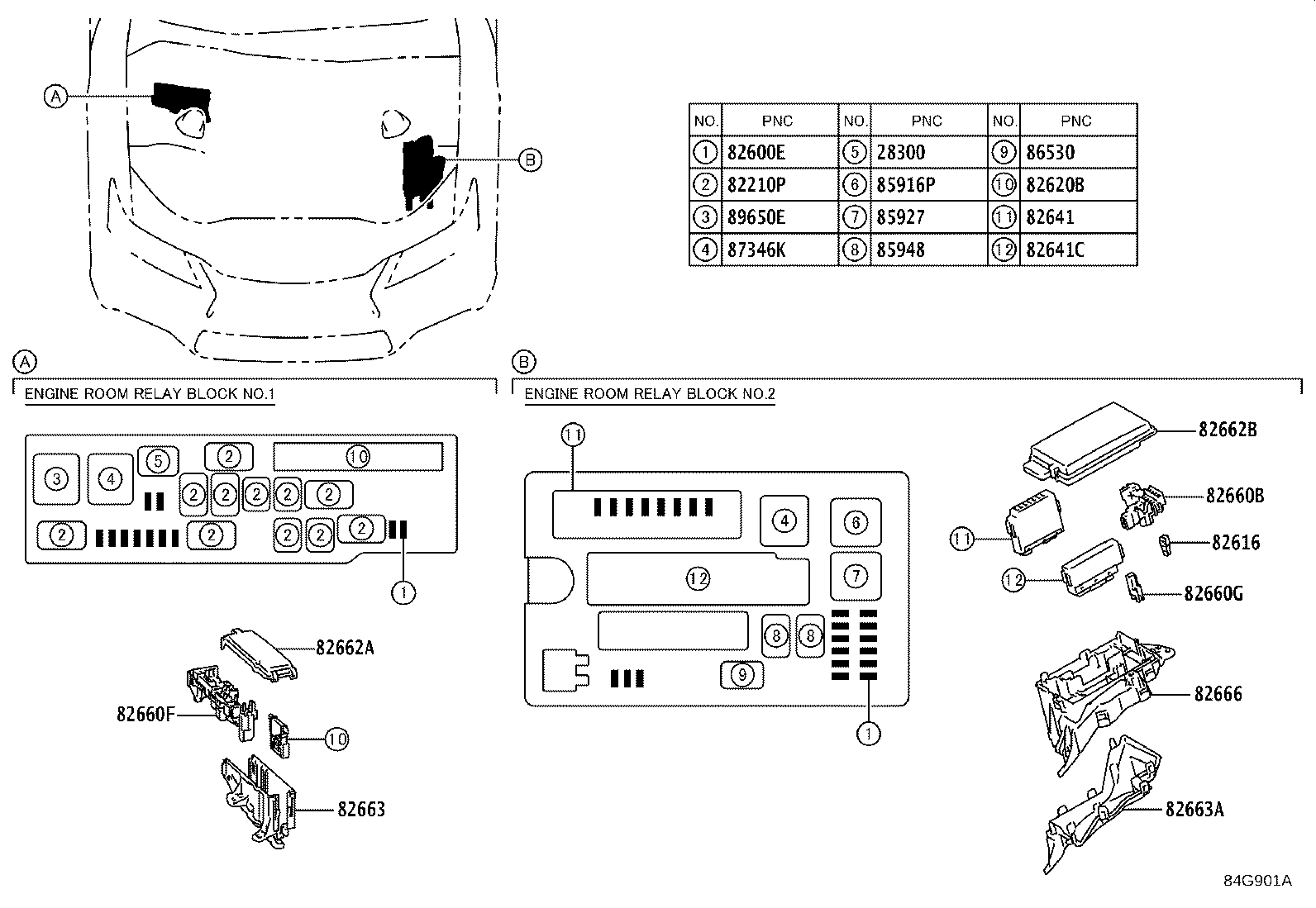 A

B

| NO. | PNC | NO. | PNC | NO. | PNC |
|---|---|---|---|---|---|
| 1 | 82600E | 5 | 28300 | 9 | 86530 |
| 2 | 82210P | 6 | 85916P | 10 | 82620B |
| 3 | 89650E | 7 | 85927 | 11 | 82641 |
| 4 | 87346K | 8 | 85948 | 12 | 82641C |

A

ENGINE ROOM RELAY BLOCK NO.1

3 4 5 2 10 2 2 2 2 2 2 2 2 2 2 1

82662A

82660F

10

82663

B

ENGINE ROOM RELAY BLOCK NO.2

11 4 6 12 7 8 8 9 1

82662B

82660B

11

82616

12

82660G

82666

82663A

84G901A