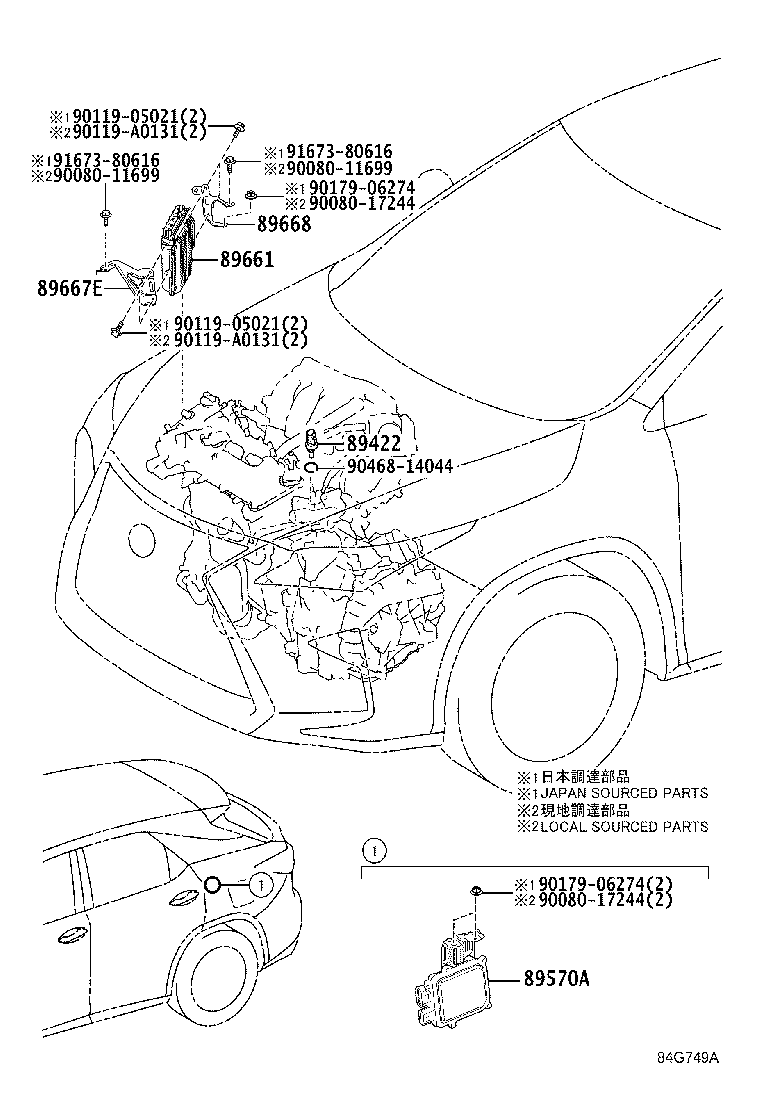 ※1 90119-05021(2)
※2 90119-A0131(2)
※1 91673-80616
※2 90080-11699
※1 91673-80616
※2 90080-11699
※1 90179-06274
※2 90080-17244
89668
89661
89667E
※1 90119-05021(2)
※2 90119-A0131(2)
89422
90468-14044
※1 日本調達部品
※1 JAPAN SOURCED PARTS
※2 現地調達部品
※2 LOCAL SOURCED PARTS
1
1
※1 90179-06274(2)
※2 90080-17244(2)
89570A
84G749A