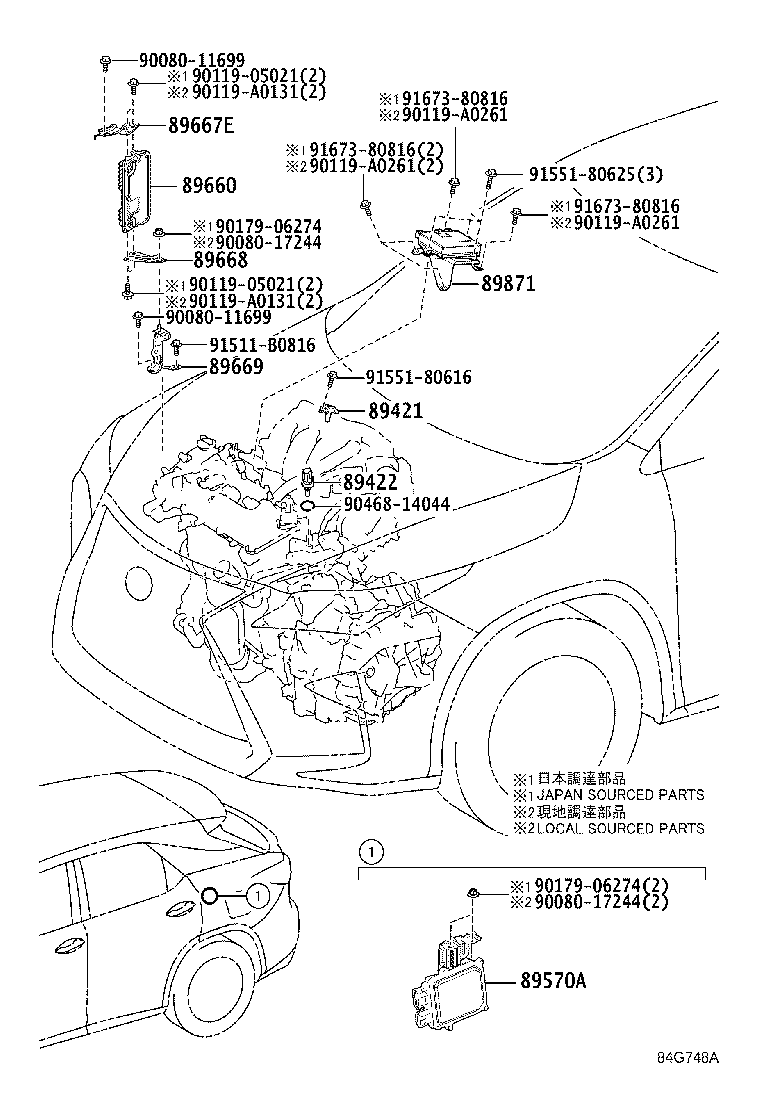 90080-11699
※1 90119-05021(2)
※2 90119-A0131(2)
89667E
89660
※1 90179-06274
※2 90080-17244
89668
※1 90119-05021(2)
※2 90119-A0131(2)
90080-11699
91511-B0816
89669
※1 91673-80816
※2 90119-A0261
※1 91673-80816(2)
※2 90119-A0261(2)
91551-80625(3)
※1 91673-80816
※2 90119-A0261
89871
91551-80616
89421
89422
90468-14044
※1 日本調達部品
※1 JAPAN SOURCED PARTS
※2 現地調達部品
※2 LOCAL SOURCED PARTS
1
1
※1 90179-06274(2)
※2 90080-17244(2)
89570A
84G748A