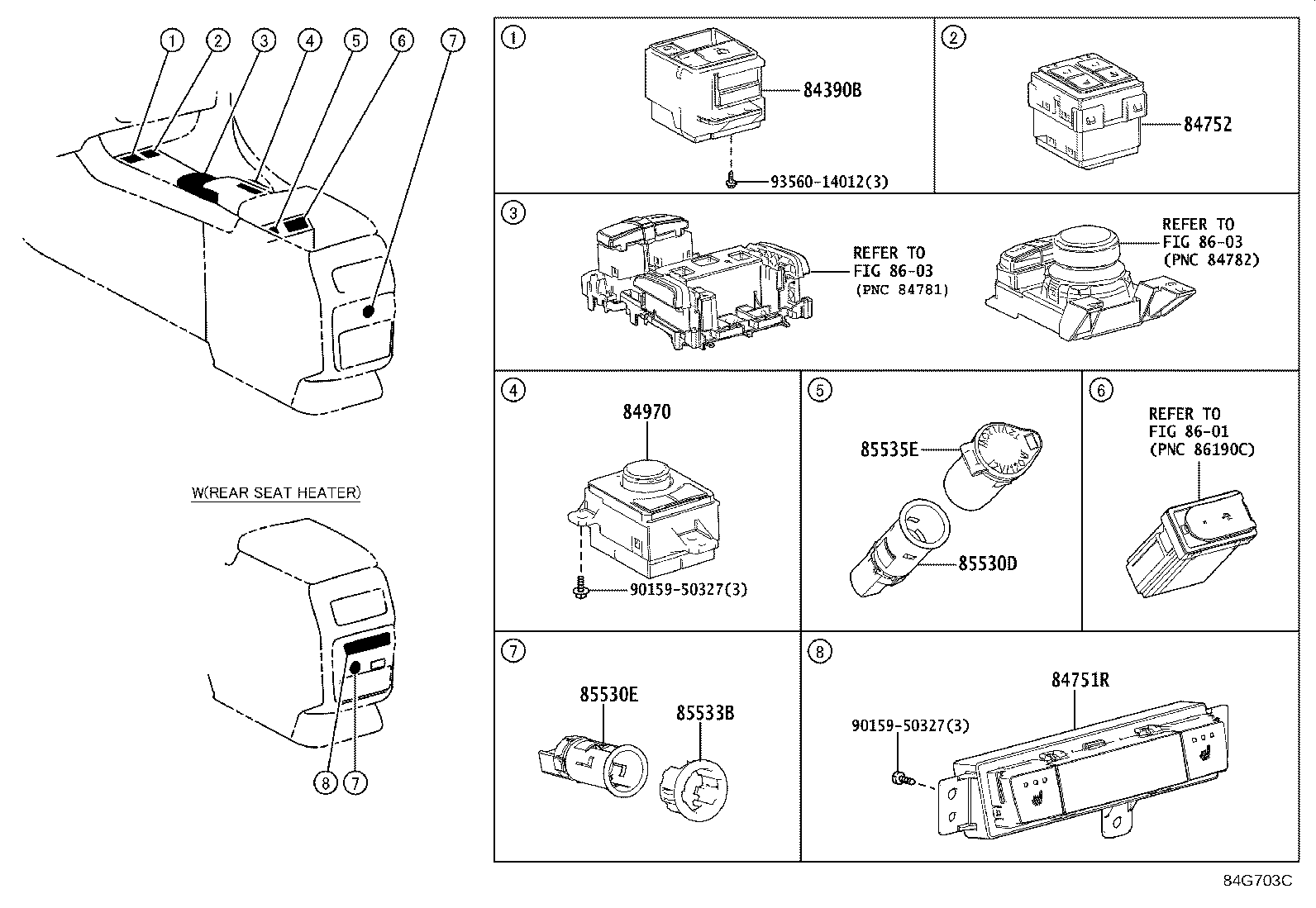 ①
②
③
④
⑤
⑥
⑦

W(REAR SEAT HEATER)

⑧
⑦

①
84390B
93560-14012(3)

②
84752

③
REFER TO
FIG 86-03
(PNC 84781)
REFER TO
FIG 86-03
(PNC 84782)

④
84970
90159-50327(3)

⑤
85535E
85530D

⑥
REFER TO
FIG 86-01
(PNC 86190C)

⑦
85530E
85533B

⑧
84751R
90159-50327(3)

84G703C