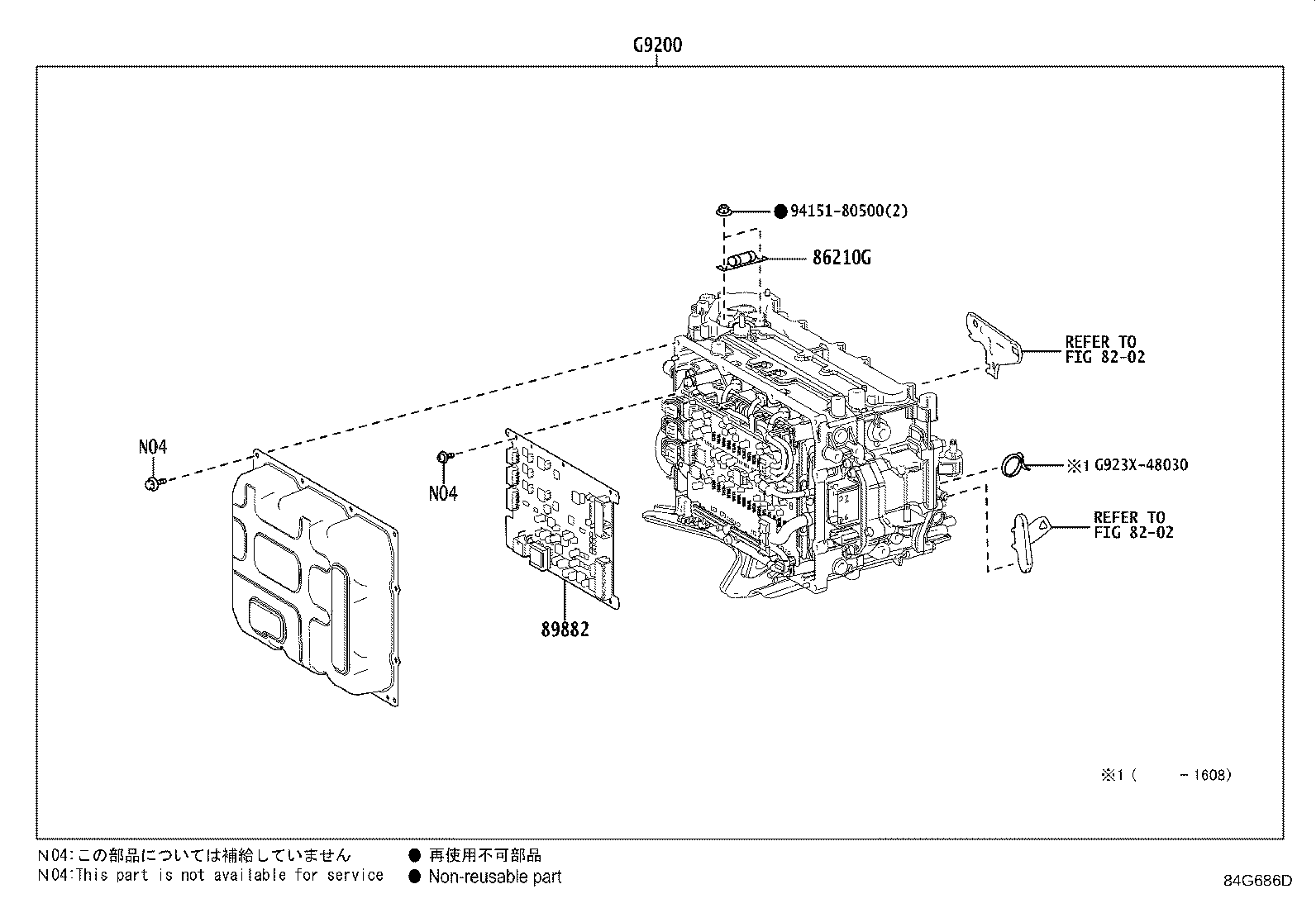 G9200

● 94151-80500(2)

86210G

REFER TO
FIG 82-02

N04

N04

※1 G923X-48030

REFER TO
FIG 82-02

89882

※1 (     -1608)

N04:この部品については補給していません
N04:This part is not available for service

● 再使用不可部品
● Non-reusable part

84G686D