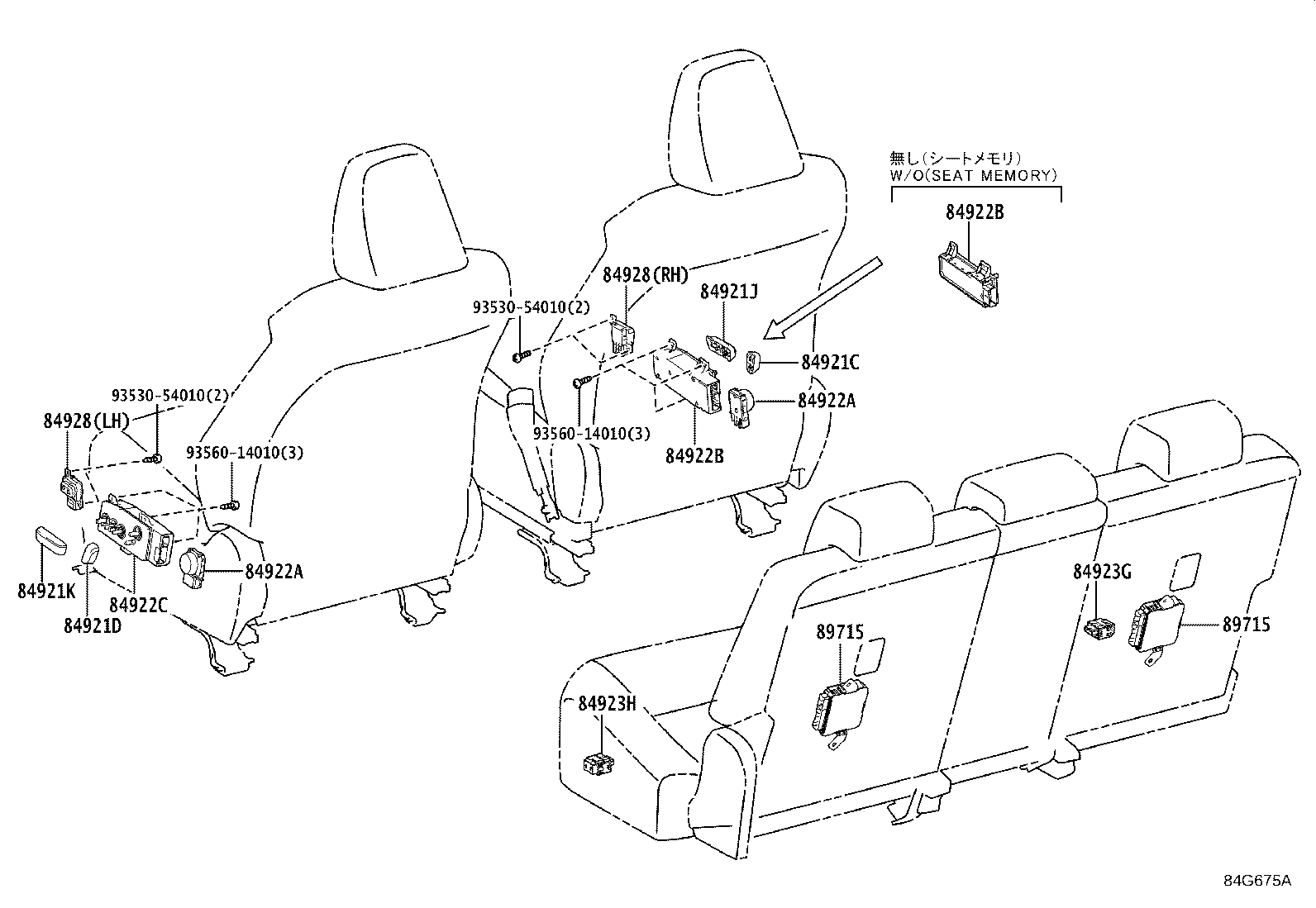 無し(シートメモリ)
W/O(SEAT MEMORY)

84922B

84928(RH)

84921J

93530-54010(2)

84921C

84922A

93560-14010(3)

84922B

93530-54010(2)

84928(LH)

93560-14010(3)

84922A

84921K

84922C

84921D

84923G

89715

89715

84923H

84G675A