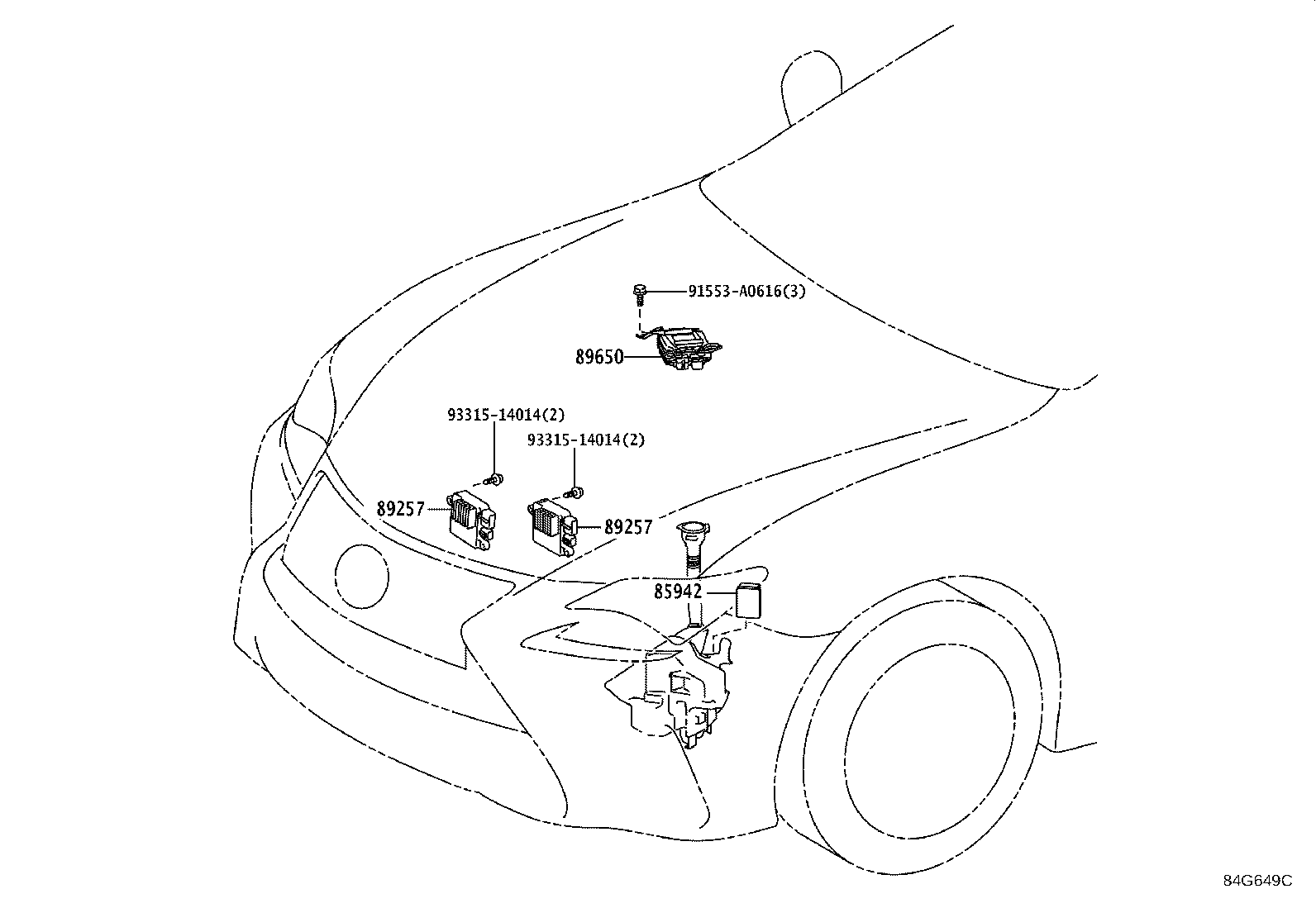 91553-A0616(3)
89650
93315-14014(2)
93315-14014(2)
89257
89257
85942
84G649C