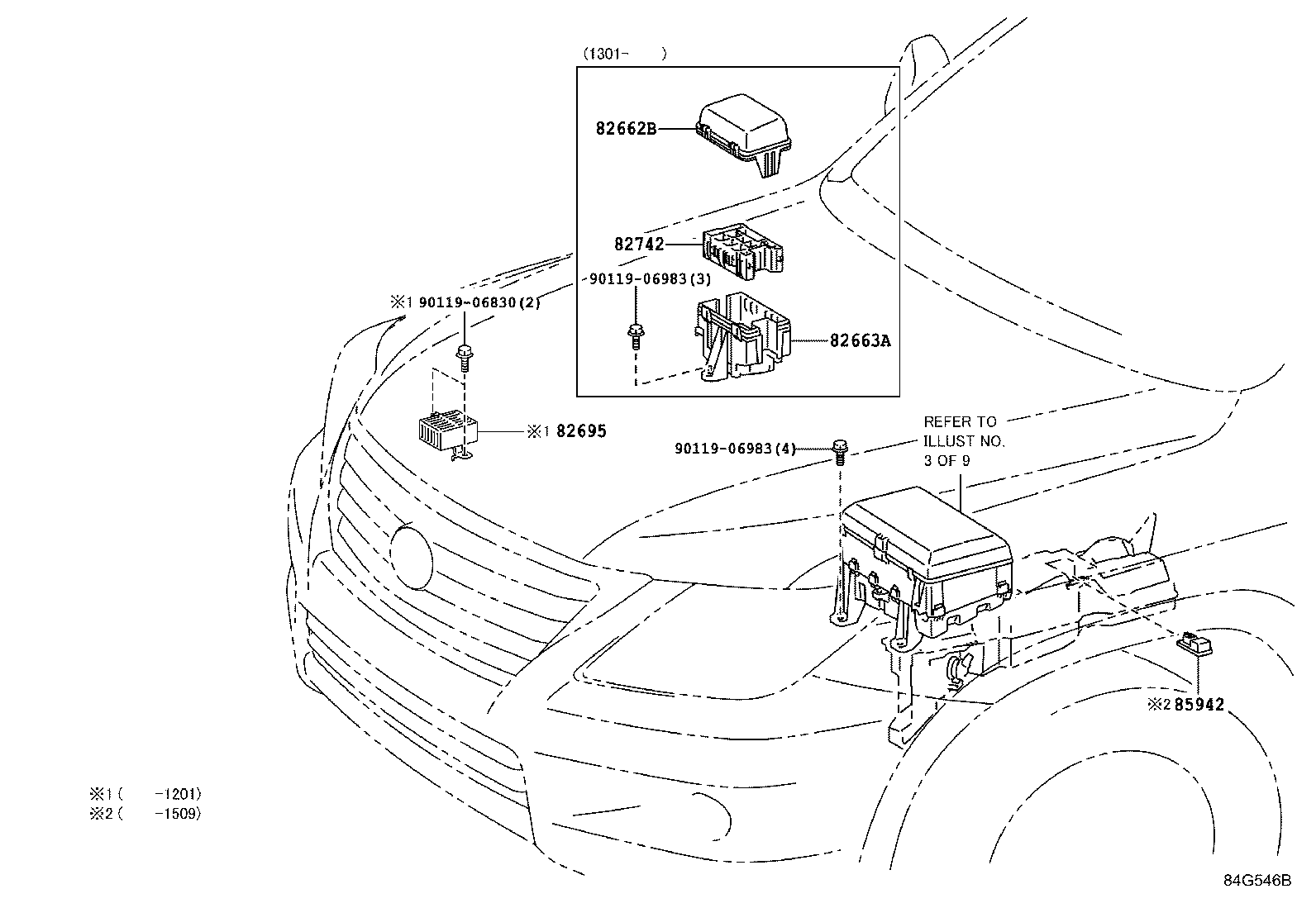 (1301-　　)

82662B

82742

90119-06983(3)

82663A

※1 90119-06830(2)

※1 82695

90119-06983(4)

REFER TO ILLUST NO. 3 OF 9

※2 85942

※1 (　　-1201)
※2 (　　-1509)

84G546B