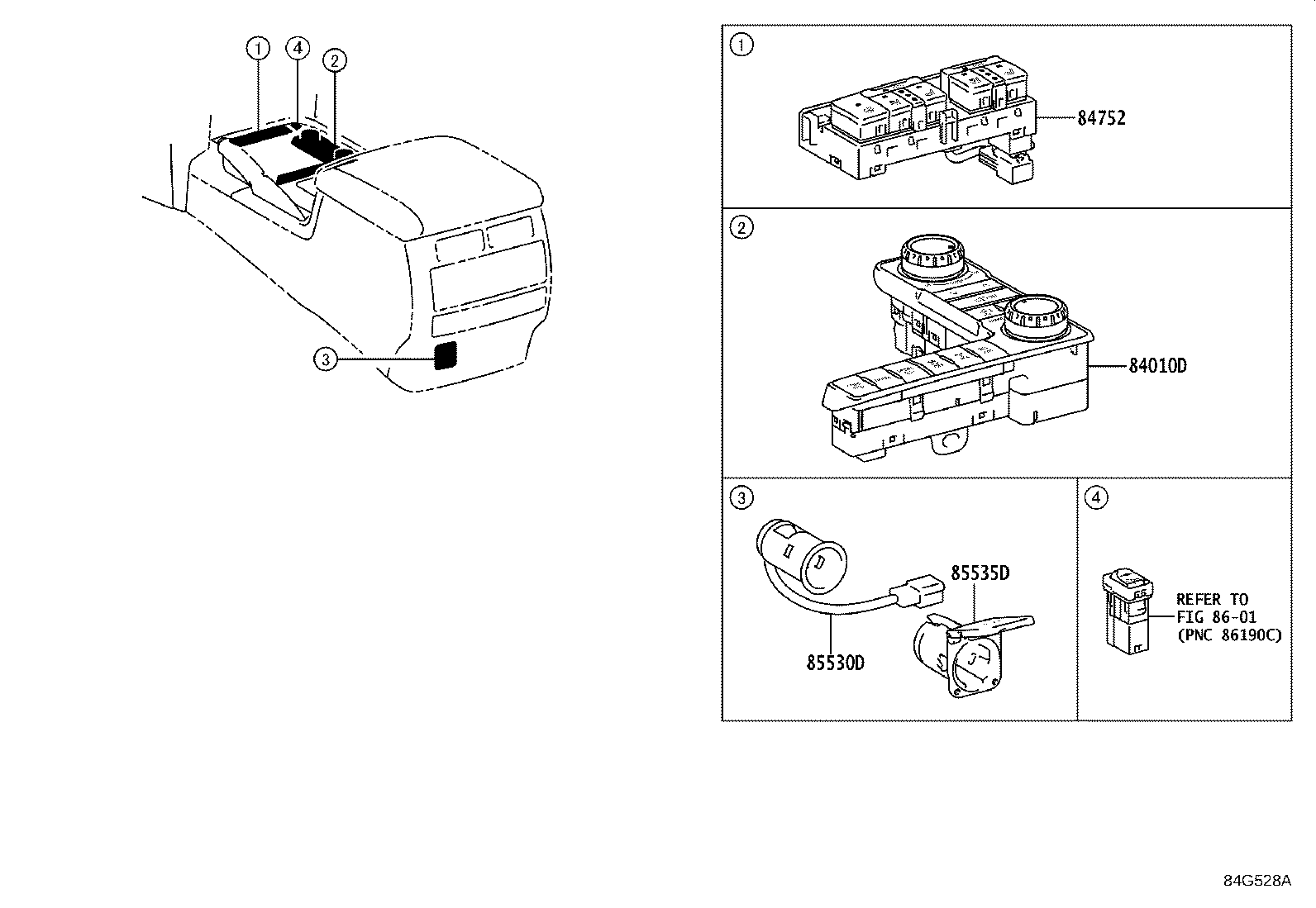 1
4
2
3

1
84752

2
84010D

3
85535D
85530D

4
REFER TO
FIG 86-01
(PNC 86190C)

84G528A