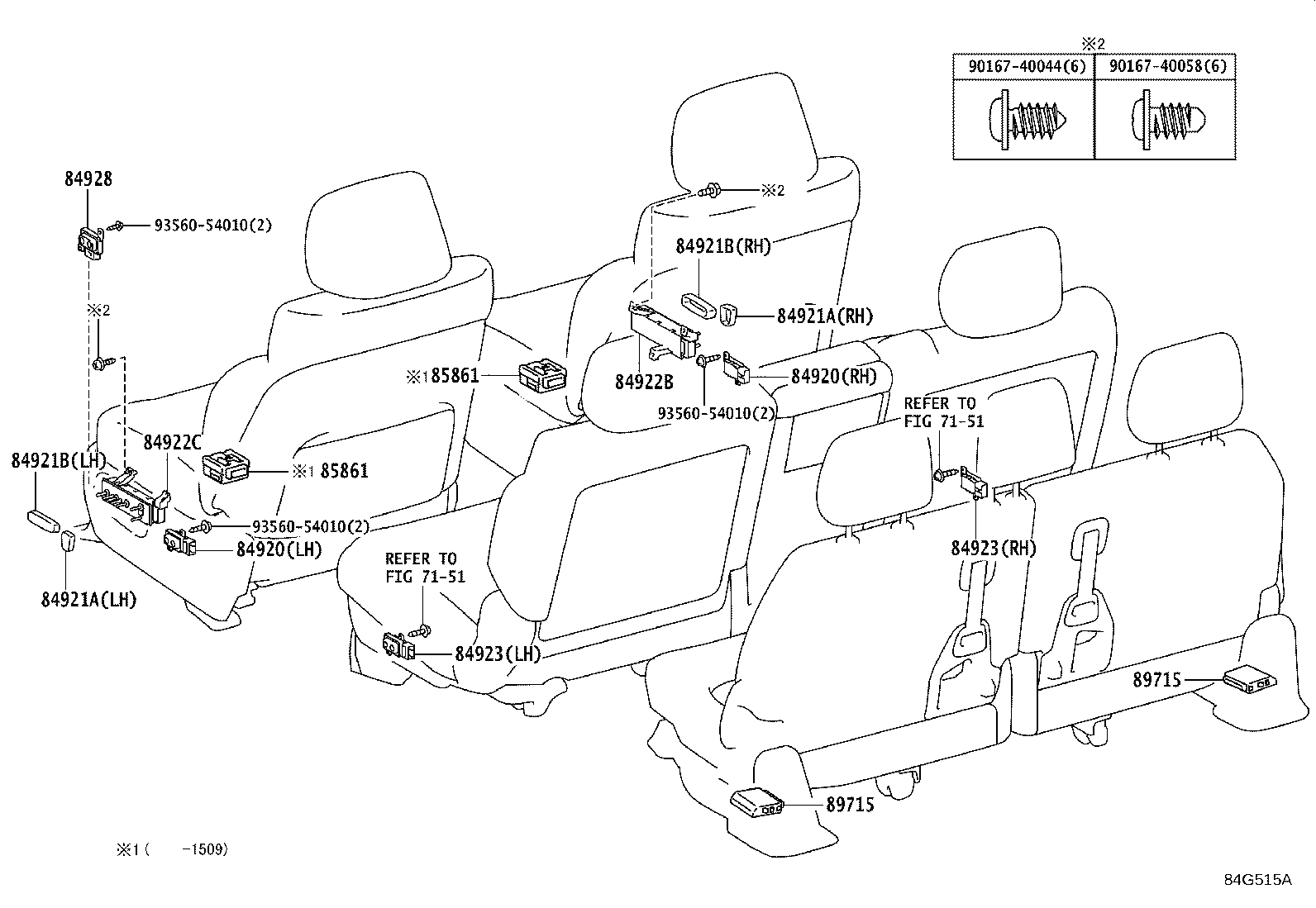 ※2

| 90167-40044(6) | 90167-40058(6) |
|---|---|
| | |

84928
93560-54010(2)
※2
84922C
84921B(LH)
※1 85861
93560-54010(2)
84920(LH)
84921A(LH)
※2
84921B(RH)
84921A(RH)
※1 85861
84922B
84920(RH)
93560-54010(2)
REFER TO FIG 71-51
84923(RH)
REFER TO FIG 71-51
84923(LH)
89715
89715
※1(　　-1509)
84G515A