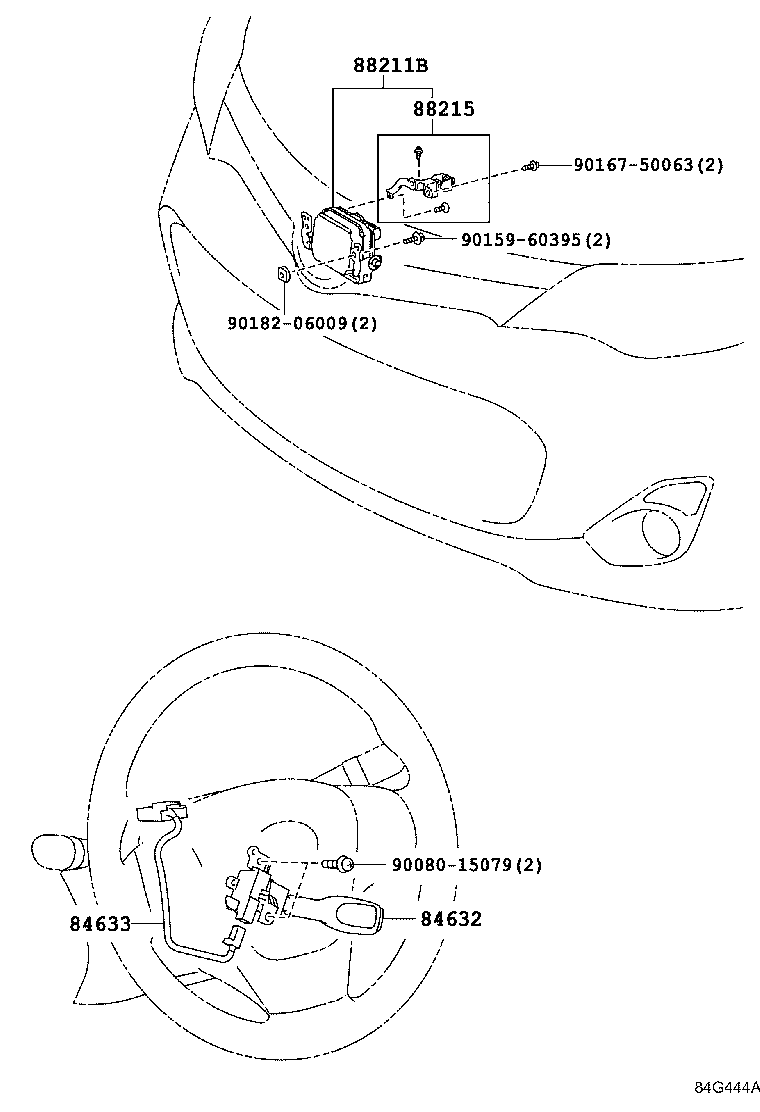 88211B
88215
90167-50063(2)
90159-60395(2)
90182-06009(2)
90080-15079(2)
84633
84632
84G444A