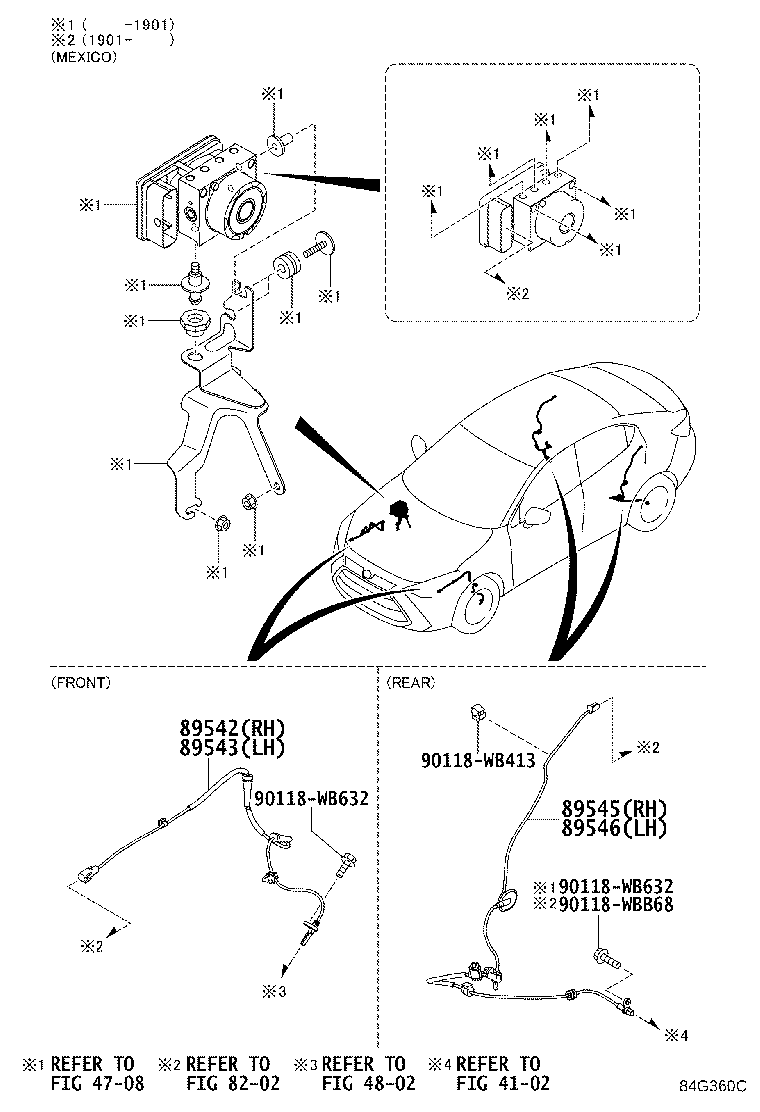 ※1 ( -1901)
※2 (1901- )
(MEXICO)

※1
※1
※1
※1
※1
※1

※1
※1
※1
※1
※1
※1
※1
※1
※1
※2

(FRONT)

89542(RH)
89543(LH)
90118-WB632
※2
※3

(REAR)

90118-WB413
※2
89545(RH)
89546(LH)
※1 90118-WB632
※2 90118-WBB68
※4

※1 REFER TO FIG 47-08 ※2 REFER TO FIG 82-02 ※3 REFER TO FIG 48-02 ※4 REFER TO FIG 41-02

84G360C