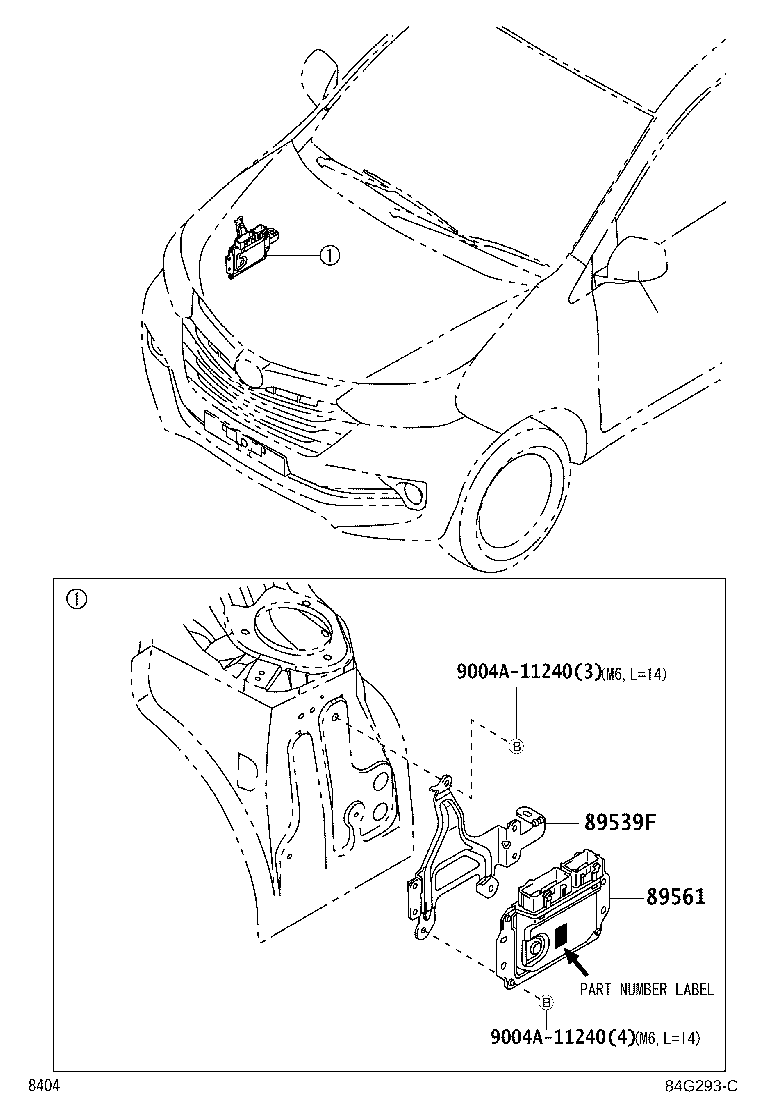 ①

①

9004A-11240(3)(M6, L=14)

Ⓑ

89539F

89561

PART NUMBER LABEL

Ⓑ

9004A-11240(4)(M6, L=14)

8404

84G293-C