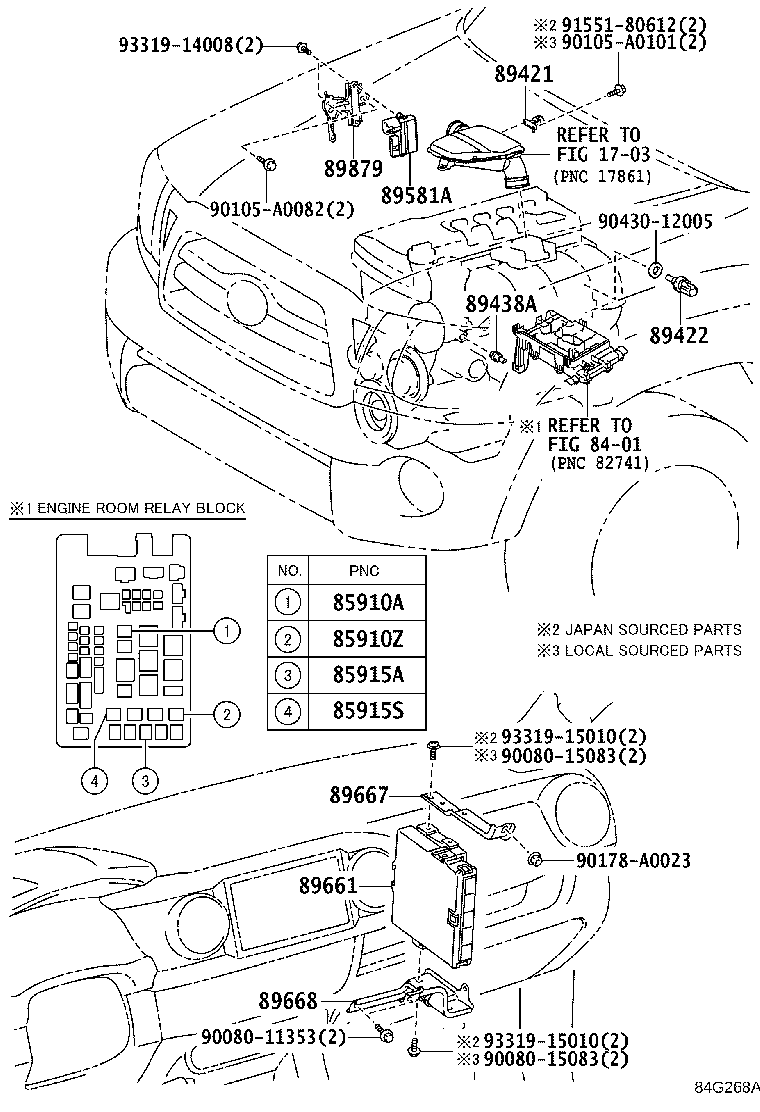 93319-14008(2)

※2 91551-80612(2)
※3 90105-A0101(2)

89421

REFER TO
FIG 17-03
(PNC 17861)

89879

89581A

90105-A0082(2)

90430-12005

89438A

89422

※1 REFER TO
FIG 84-01
(PNC 82741)

※1 ENGINE ROOM RELAY BLOCK

1
2
4
3

| NO. | PNC |
|---|---|
| 1 | 85910A |
| 2 | 85910Z |
| 3 | 85915A |
| 4 | 85915S |

※2 JAPAN SOURCED PARTS
※3 LOCAL SOURCED PARTS

※2 93319-15010(2)
※3 90080-15083(2)

89667

90178-A0023

89661

89668

90080-11353(2)

※2 93319-15010(2)
※3 90080-15083(2)

84G268A