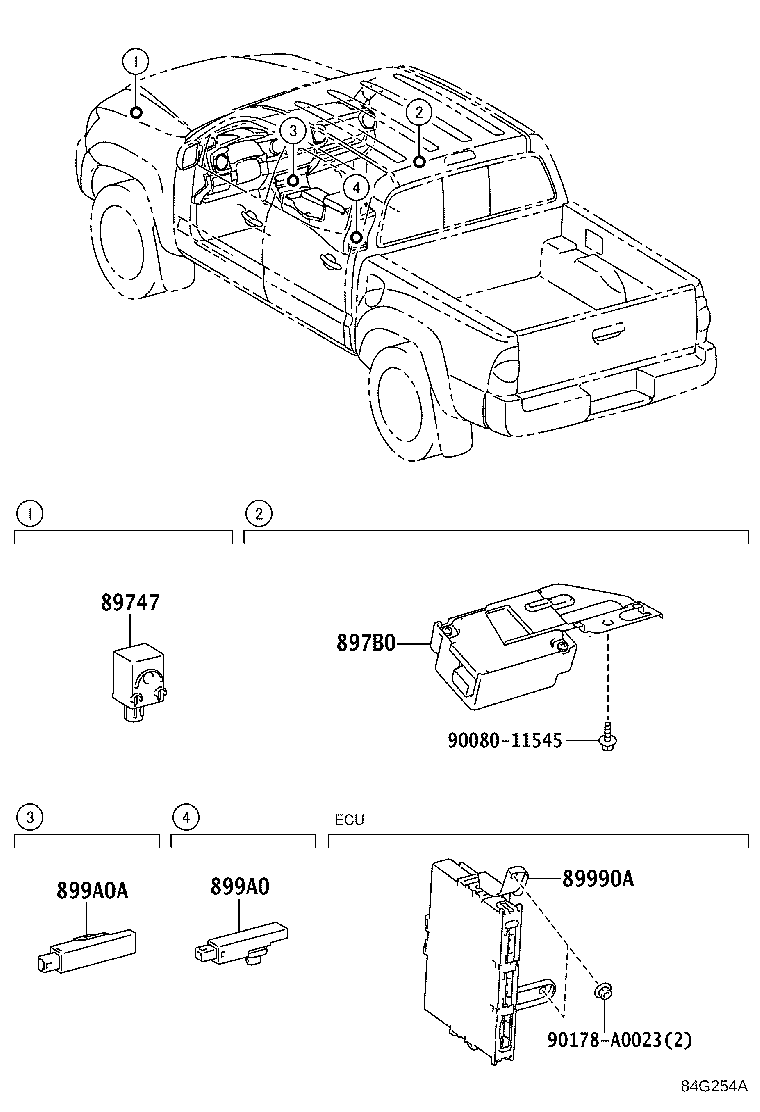 1
2
3
4

1
2

89747

897B0

90080-11545

3
4
ECU

899A0A

899A0

89990A

90178-A0023(2)

84G254A