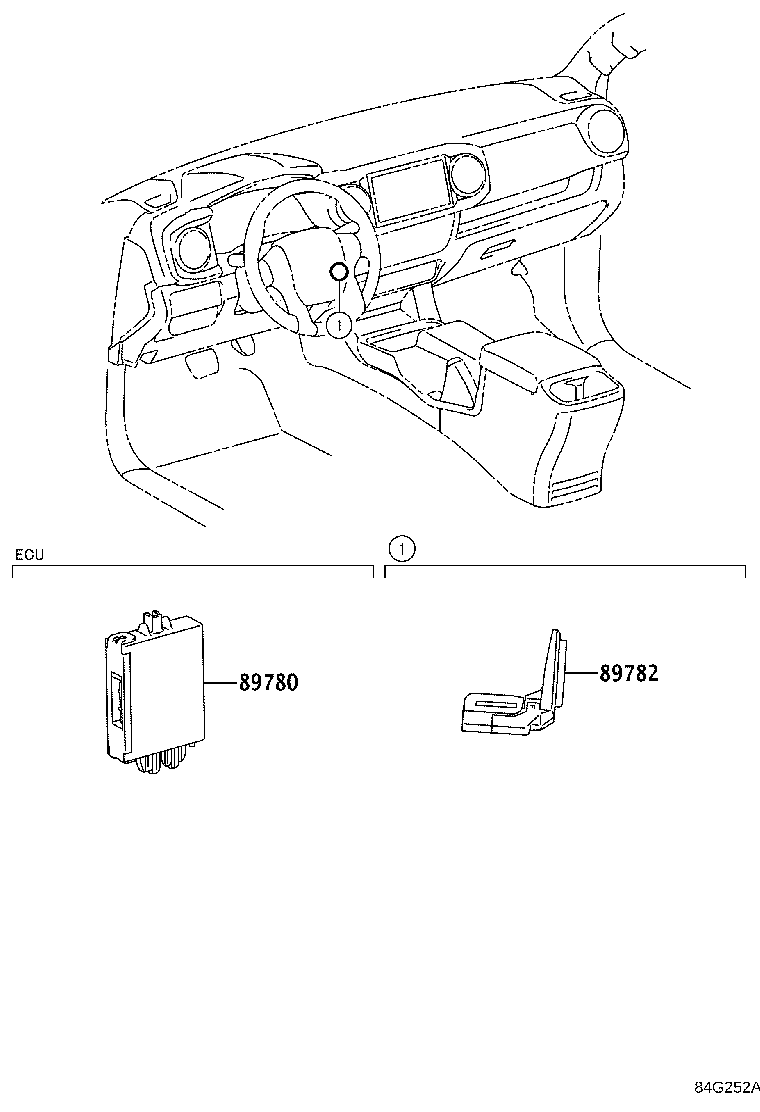 1

ECU

1

89780

89782

84G252A