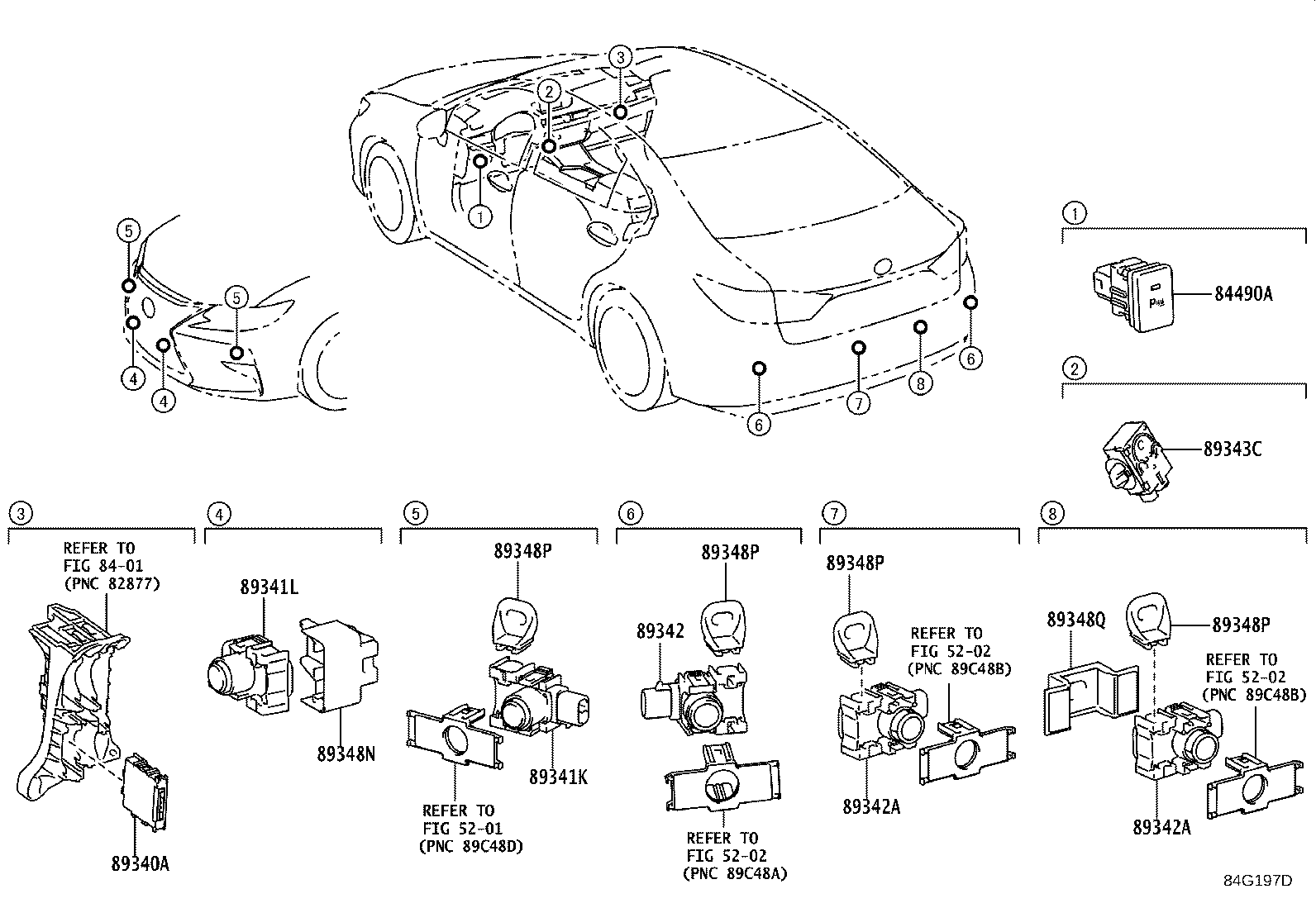 3
2
1
5
5
4
4
6
7
8
6
1
84490A
2
89343C
3
REFER TO
FIG 84-01
(PNC 82877)
89340A
4
89341L
89348N
5
89348P
89341K
REFER TO
FIG 52-01
(PNC 89C48D)
6
89348P
89342
REFER TO
FIG 52-02
(PNC 89C48A)
7
89348P
REFER TO
FIG 52-02
(PNC 89C48B)
89342A
8
89348Q
89348P
REFER TO
FIG 52-02
(PNC 89C48B)
89342A
84G197D