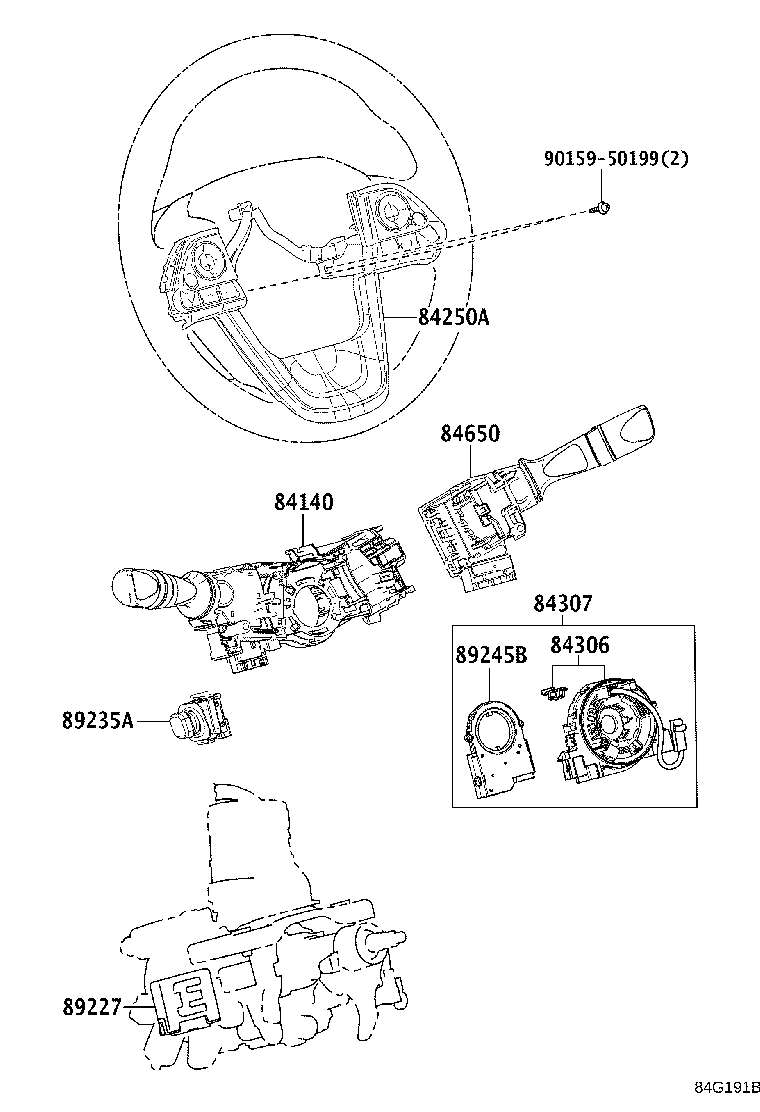 90159-50199(2)

84250A

84650

84140

84307

89245B

84306

89235A

89227

84G191B