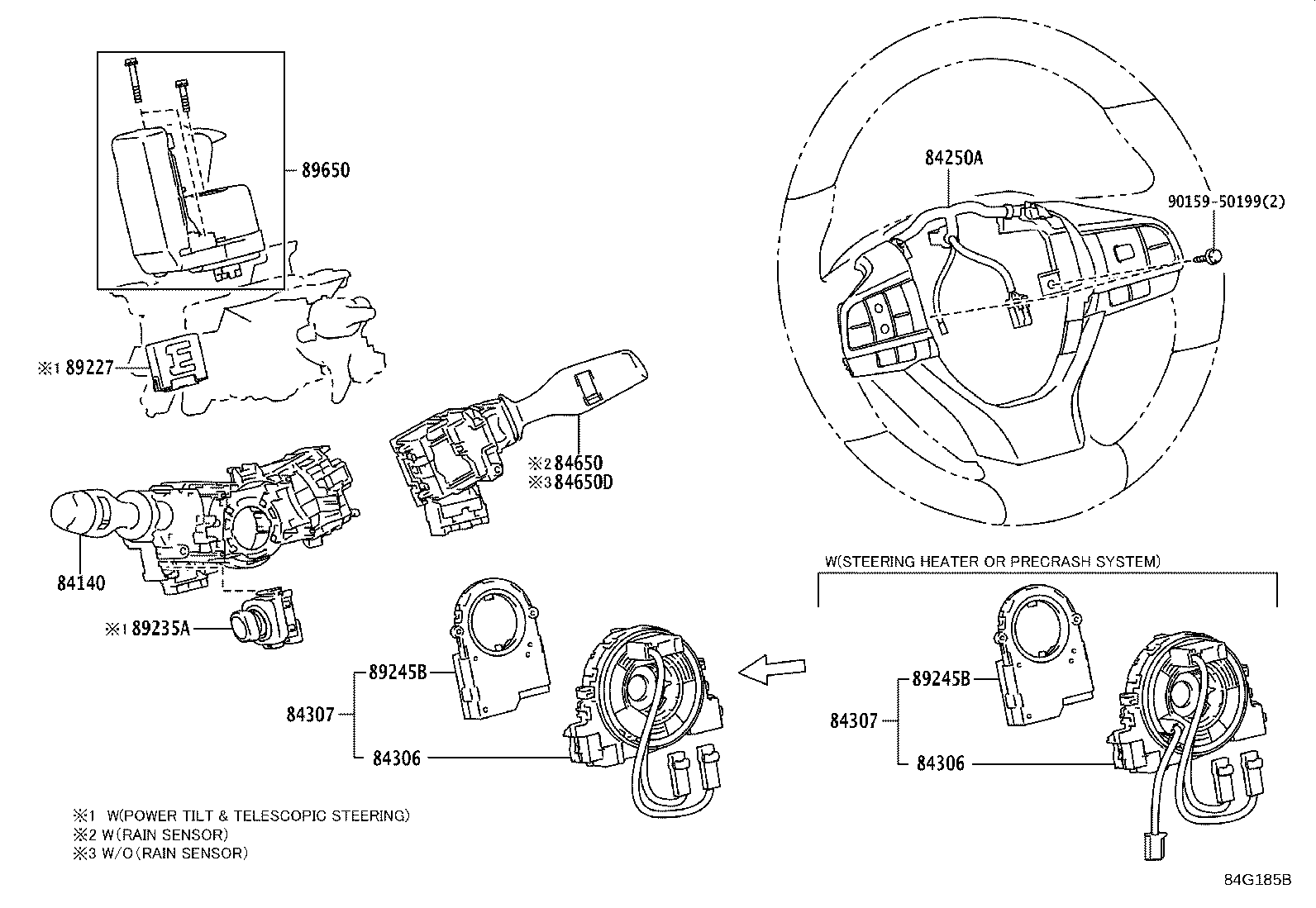 89650

84250A

90159-50199(2)

※1 89227

※2 84650
※3 84650D

84140

※1 89235A

W(STEERING HEATER OR PRECRASH SYSTEM)

89245B

84307

84306

89245B

84307

84306

※1 W(POWER TILT & TELESCOPIC STEERING)
※2 W(RAIN SENSOR)
※3 W/O(RAIN SENSOR)

84G185B