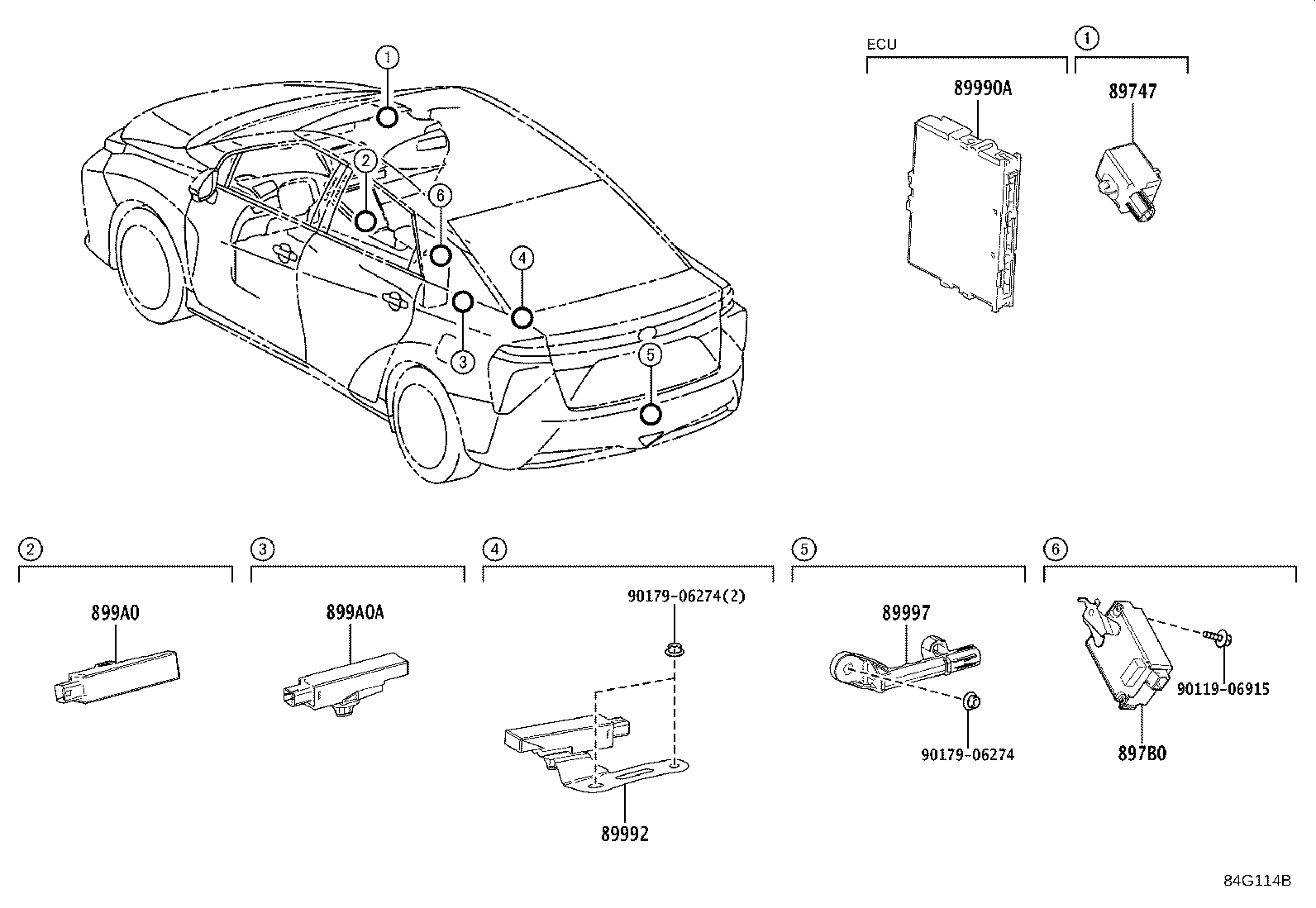 1
2
6
4
3
5

ECU
89990A

1
89747

2
899A0

3
899A0A

4
90179-06274(2)
89992

5
89997
90179-06274

6
90119-06915
897B0

84G114B