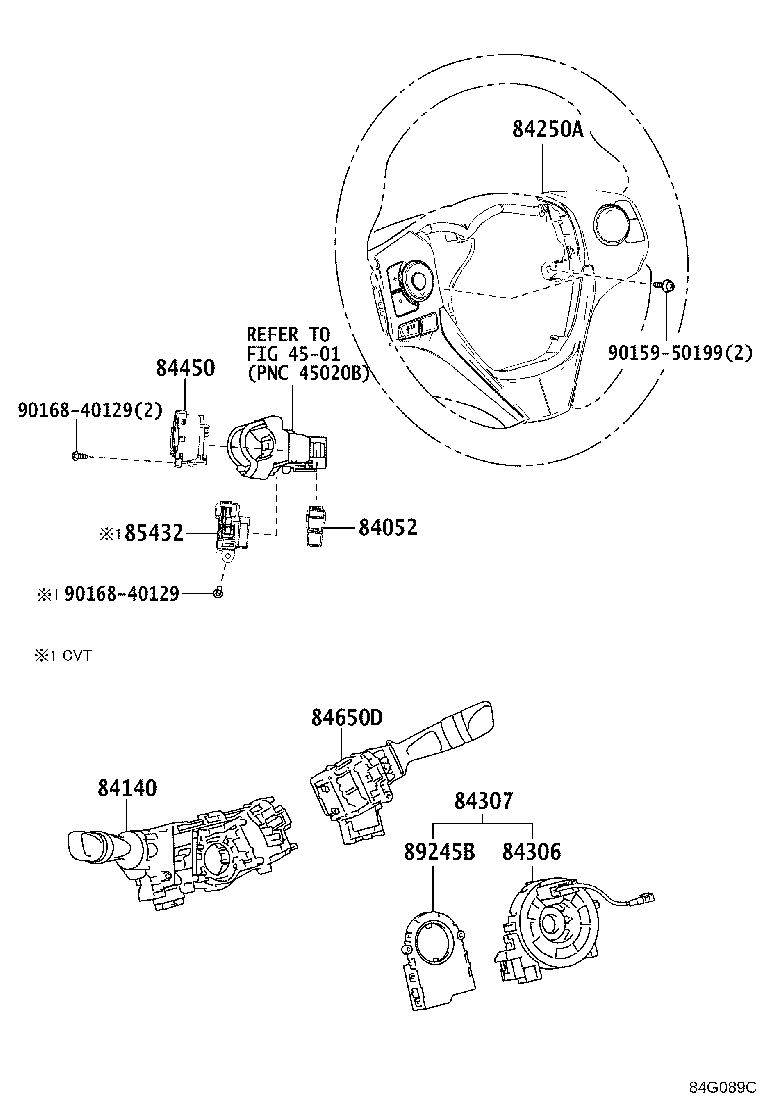 84250A

90159-50199(2)

REFER TO
FIG 45-01
(PNC 45020B)

84450

90168-40129(2)

※1 85432

84052

※1 90168-40129

※1 CVT

84650D

84140

84307

89245B

84306

84G089C