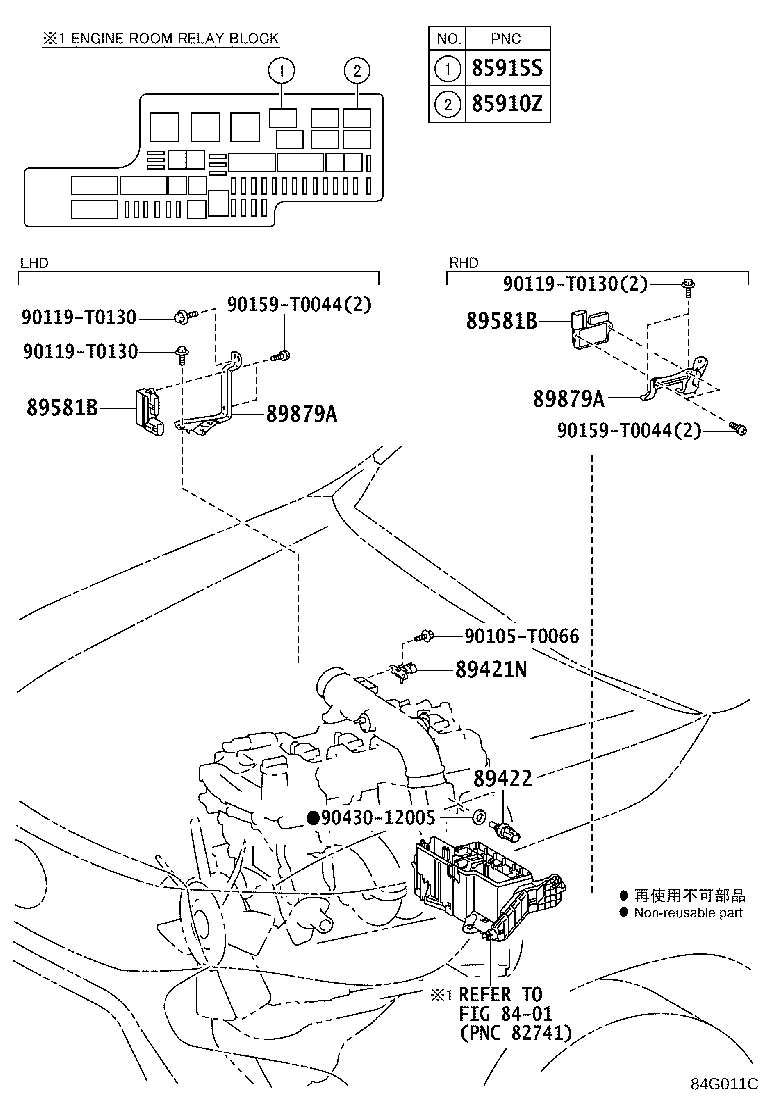 ※1 ENGINE ROOM RELAY BLOCK

①

②

| NO. | PNC |
|---|---|
| ① | 85915S |
| ② | 85910Z |

LHD

90119-T0130

90159-T0044(2)

90119-T0130

89581B

89879A

RHD

90119-T0130(2)

89581B

89879A

90159-T0044(2)

90105-T0066

89421N

89422

●90430-12005

● 再使用不可部品
● Non-reusable part

※1 REFER TO FIG 84-01 (PNC 82741)

84G011C