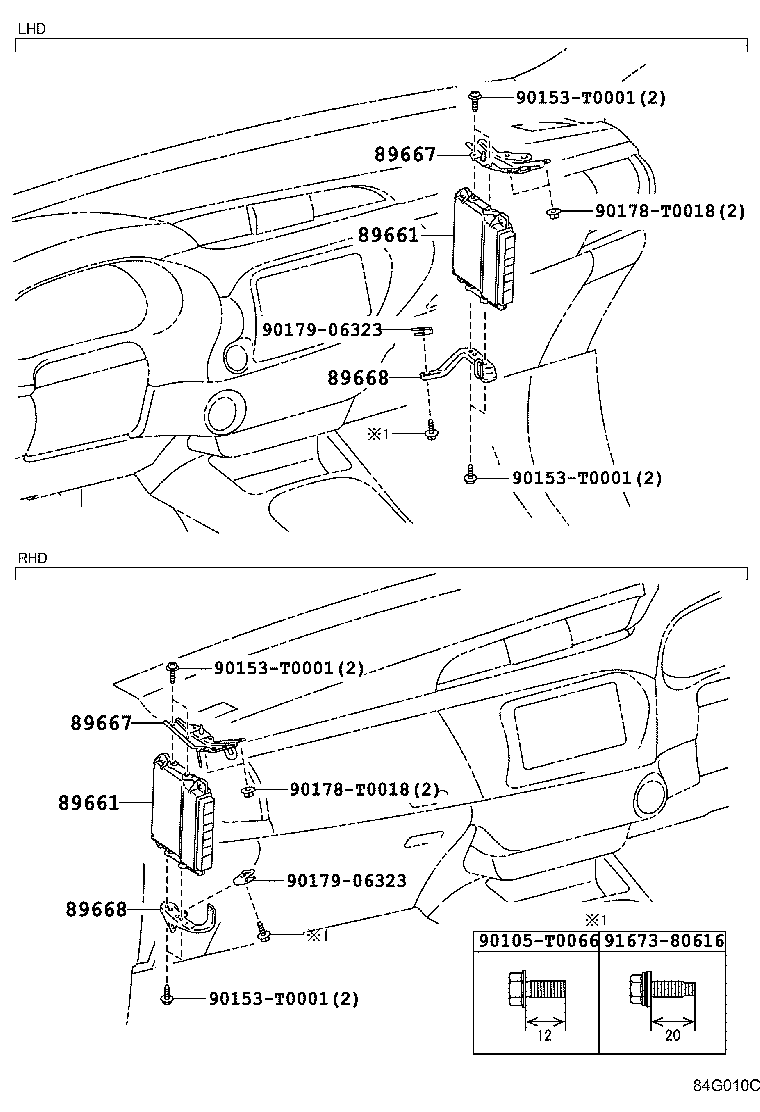 LHD

90153-T0001(2)

89667

90178-T0018(2)

89661

90179-06323

89668

※1

90153-T0001(2)

RHD

90153-T0001(2)

89667

90178-T0018(2)

89661

90179-06323

89668

※1

90153-T0001(2)

※1

| 90105-T0066 | 91673-80616 |
|---|---|
| 12 | 20 |

84G010C