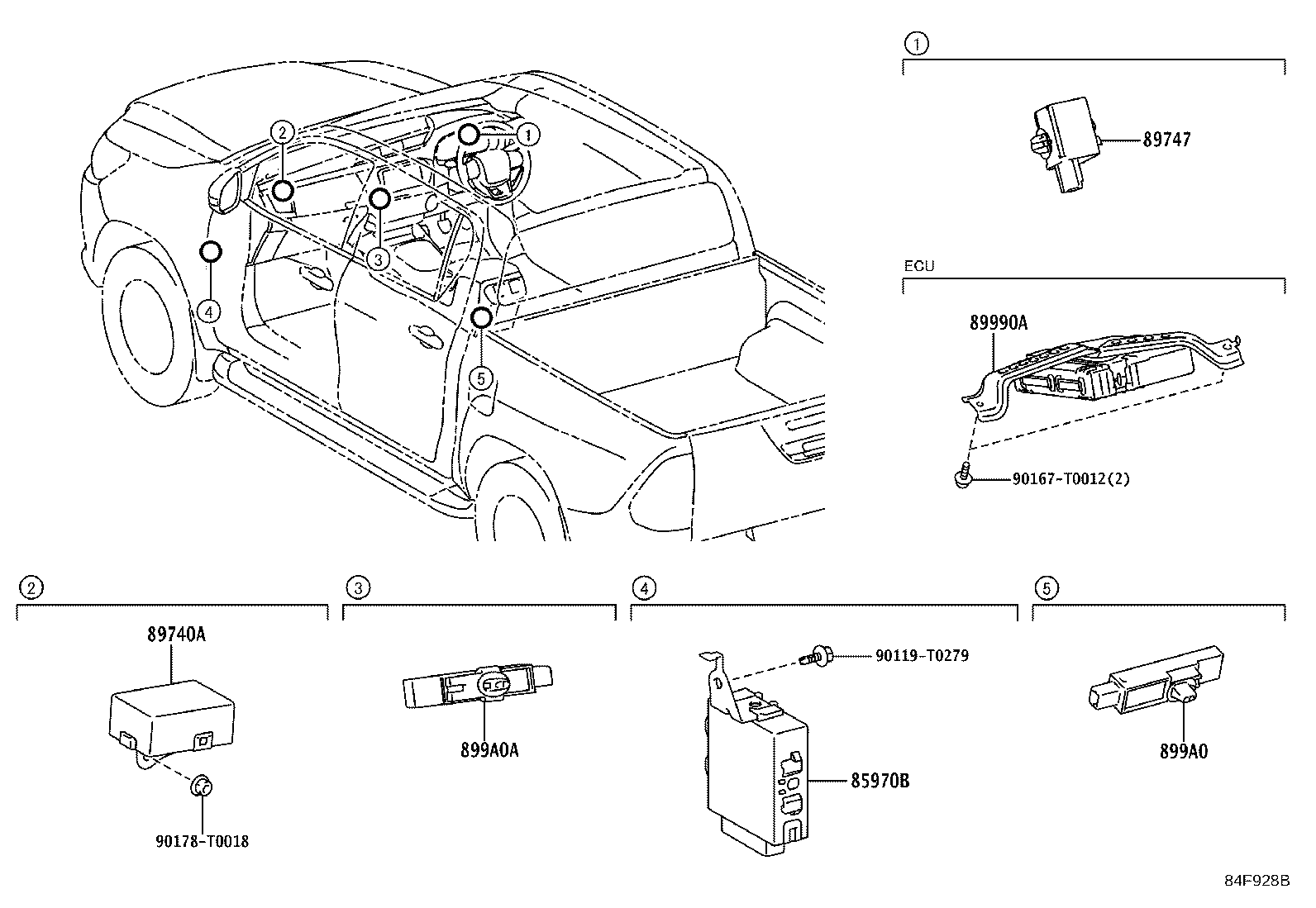 2
1
3
4
5

1
89747

ECU
89990A
90167-T0012(2)

2
89740A
90178-T0018

3
899A0A

4
90119-T0279
85970B

5
899A0

84F928B