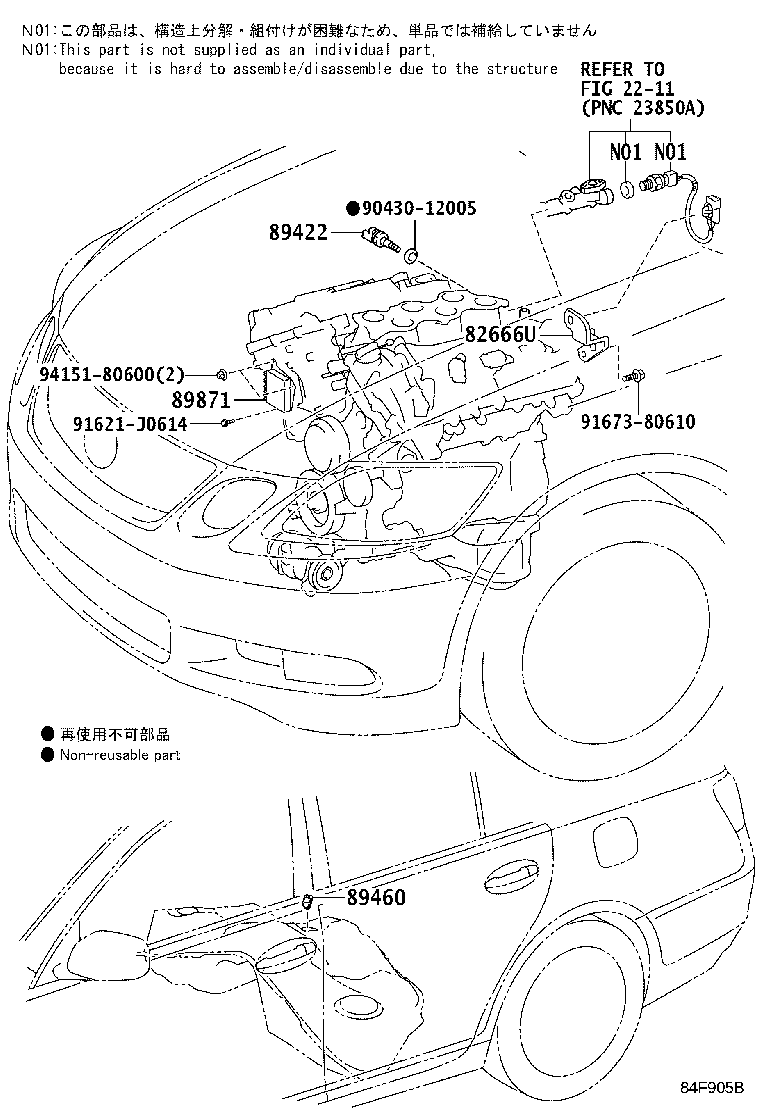 N01:この部品は、構造上分解・組付けが困難なため、単品では補給していません
N01:This part is not supplied as an individual part, because it is hard to assemble/disassemble due to the structure

REFER TO
FIG 22-11
(PNC 23850A)

N01 N01

●90430-12005
89422
82666U
94151-80600(2)
89871
91621-J0614
91673-80610

● 再使用不可部品
● Non-reusable part

89460

84F905B