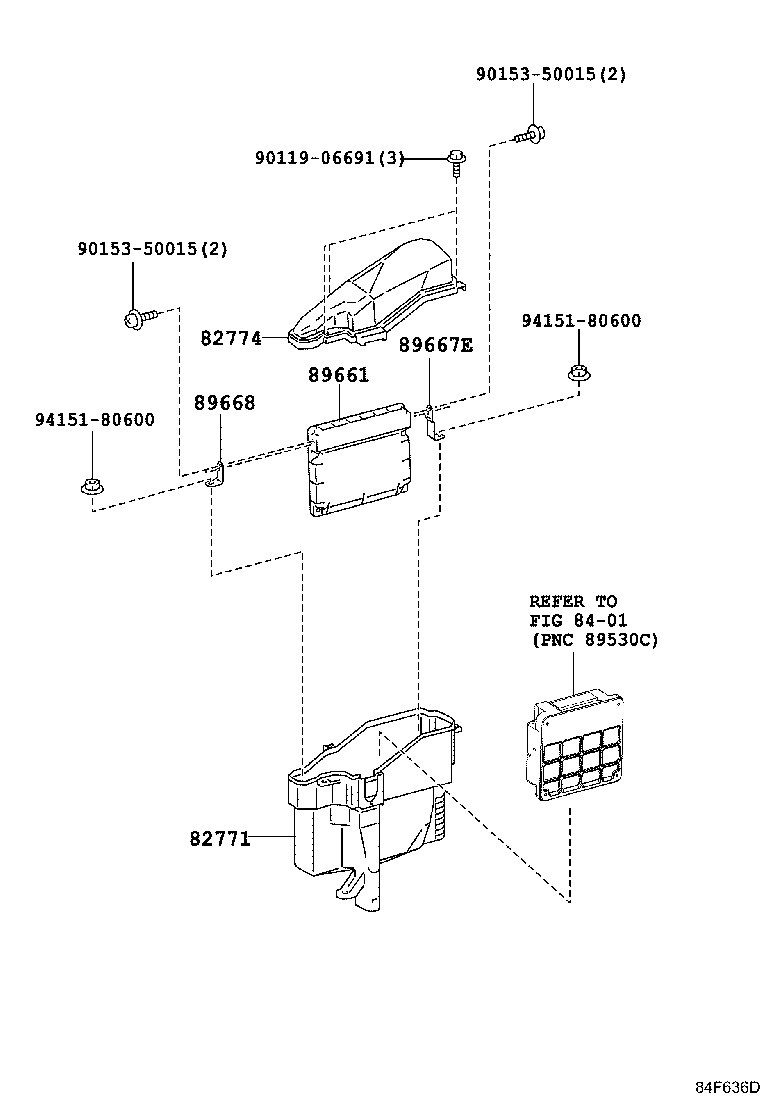 90153-50015(2)

90119-06691(3)

90153-50015(2)

82774

89667E

94151-80600

89661

89668

94151-80600

REFER TO
FIG 84-01
(PNC 89530C)

82771

84F636D