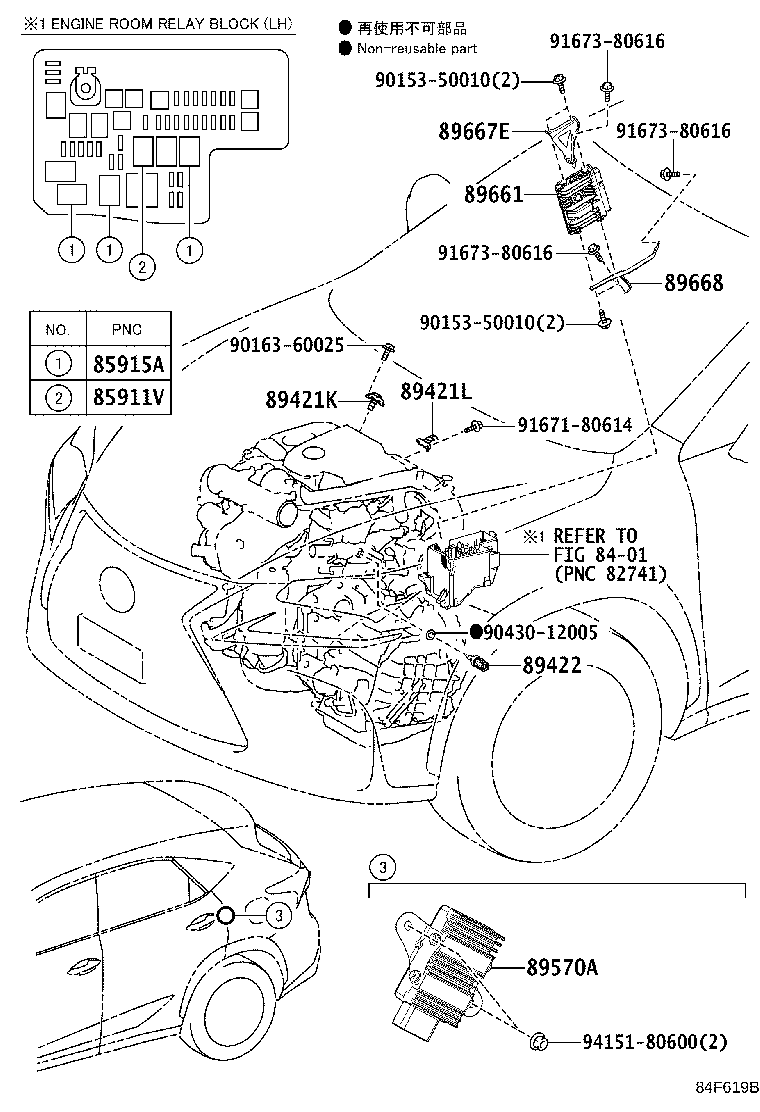 ※1 ENGINE ROOM RELAY BLOCK (LH)

1 1 2 1

| NO. | PNC |
|---|---|
| 1 | 85915A |
| 2 | 85911V |

● 再使用不可部品
● Non-reusable part

91673-80616
90153-50010(2)
89667E
91673-80616
89661
91673-80616
89668
90153-50010(2)
90163-60025
89421K
89421L
91671-80614
※1 REFER TO FIG 84-01 (PNC 82741)
●90430-12005
89422

3

3
89570A
94151-80600(2)

84F619B