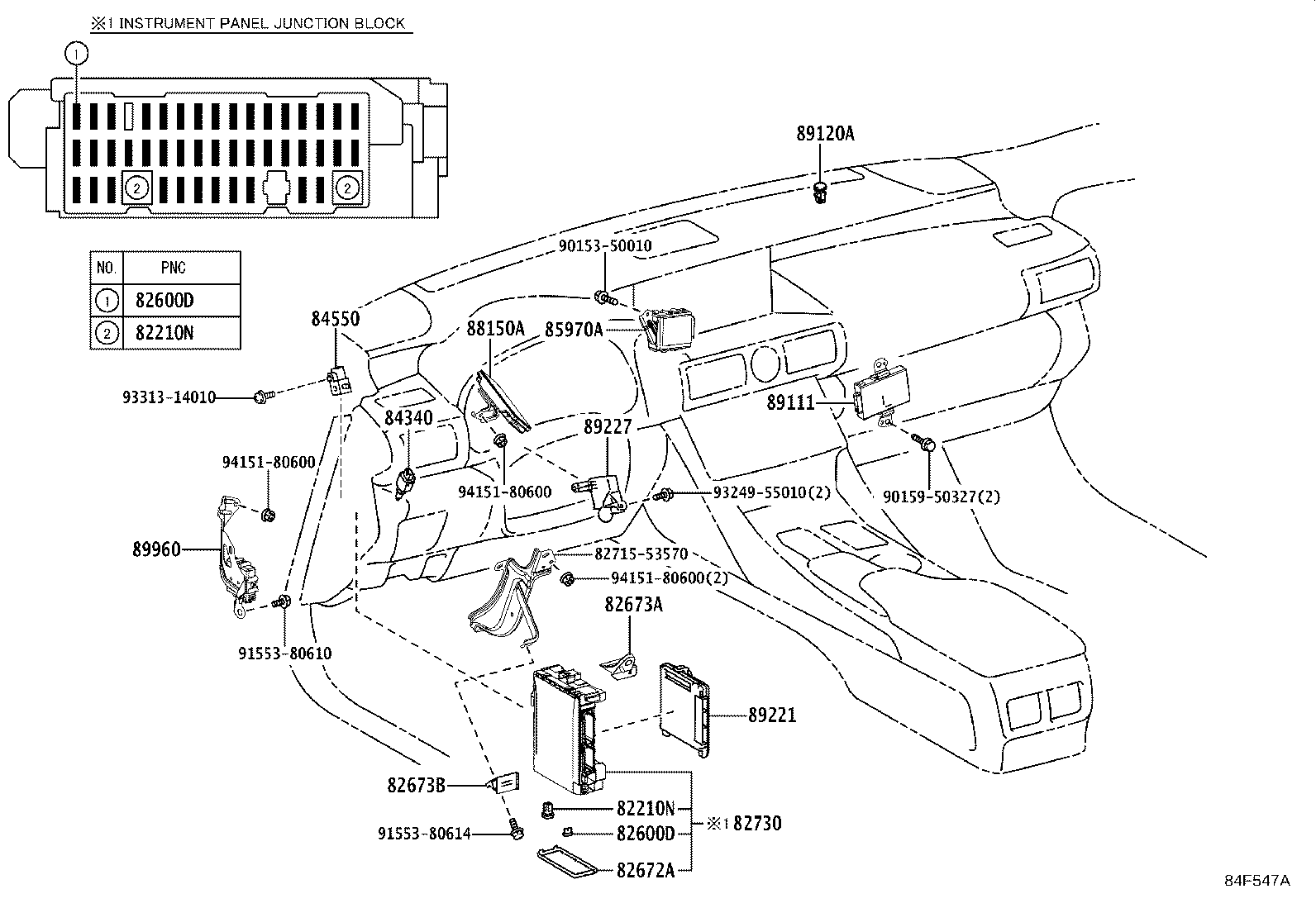 ※1 INSTRUMENT PANEL JUNCTION BLOCK

1

2 2

| NO. | PNC |
|---|---|
| 1 | 82600D |
| 2 | 82210N |

89120A

90153-50010

84550

88150A

85970A

93313-14010

84340

89227

89111

94151-80600

94151-80600

93249-55010(2)

90159-50327(2)

89960

82715-53570

94151-80600(2)

82673A

91553-80610

89221

82673B

82210N

※1 82730

91553-80614

82600D

82672A

84F547A