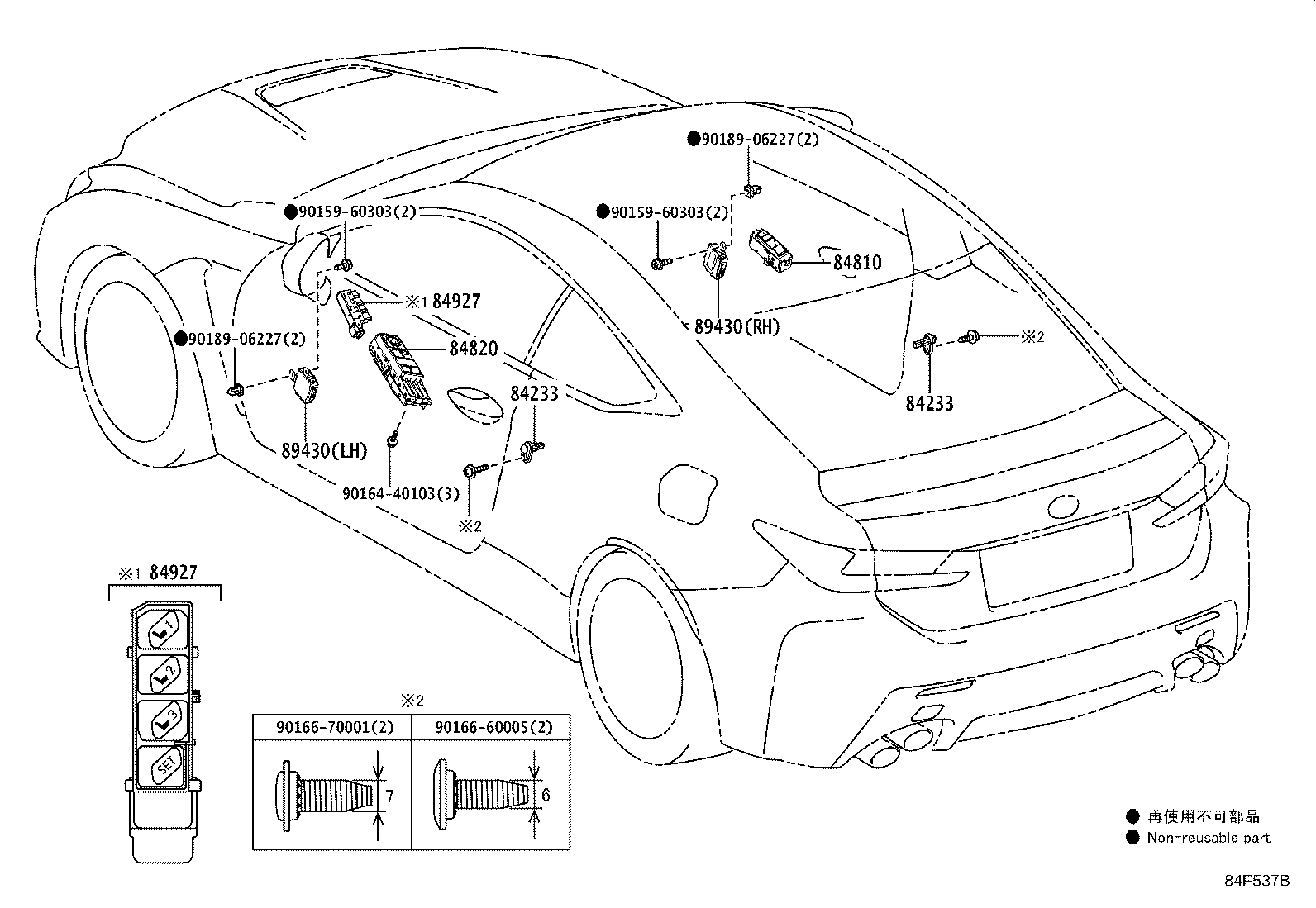 ●90189-06227(2)
●90159-60303(2)
●90159-60303(2)
84810
※1 84927
89430(RH)
●90189-06227(2)
84820
※2
84233
84233
89430(LH)
90164-40103(3)
※2
※1 84927
1
2
3
SET
※2
| 90166-70001(2) | 90166-60005(2) |
|---|---|
| 7 | 6 |
● 再使用不可部品
● Non-reusable part
84F537B