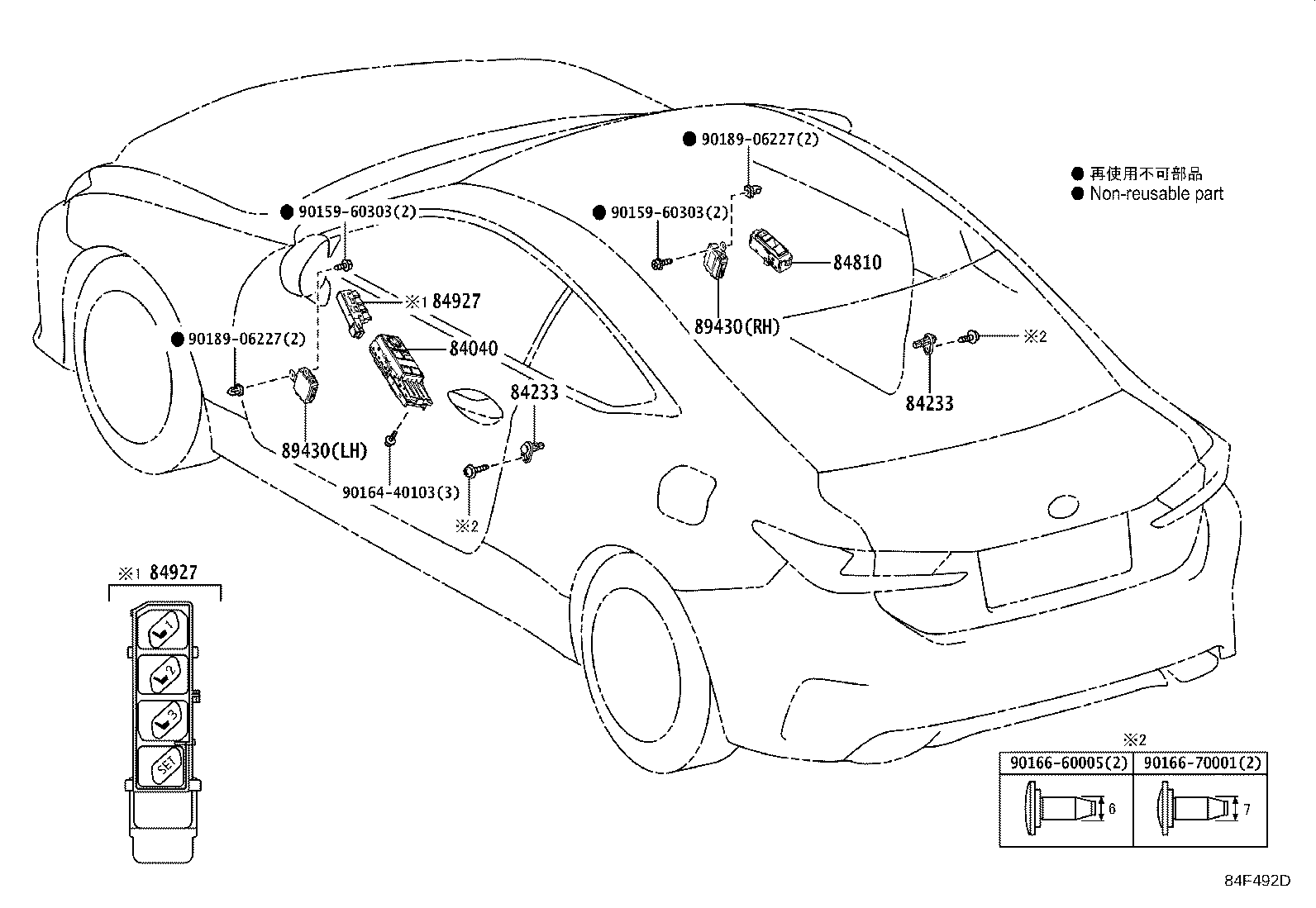 ● 90189-06227(2)

● 再使用不可部品
● Non-reusable part

● 90159-60303(2)

● 90159-60303(2)

84810

※1 84927

89430(RH)

● 90189-06227(2)

84040

※2

84233

84233

89430(LH)

90164-40103(3)

※2

※1 84927

1

2

3

SET

※2

| 90166-60005(2) | 90166-70001(2) |
|---|---|
| 6 | 7 |

84F492D