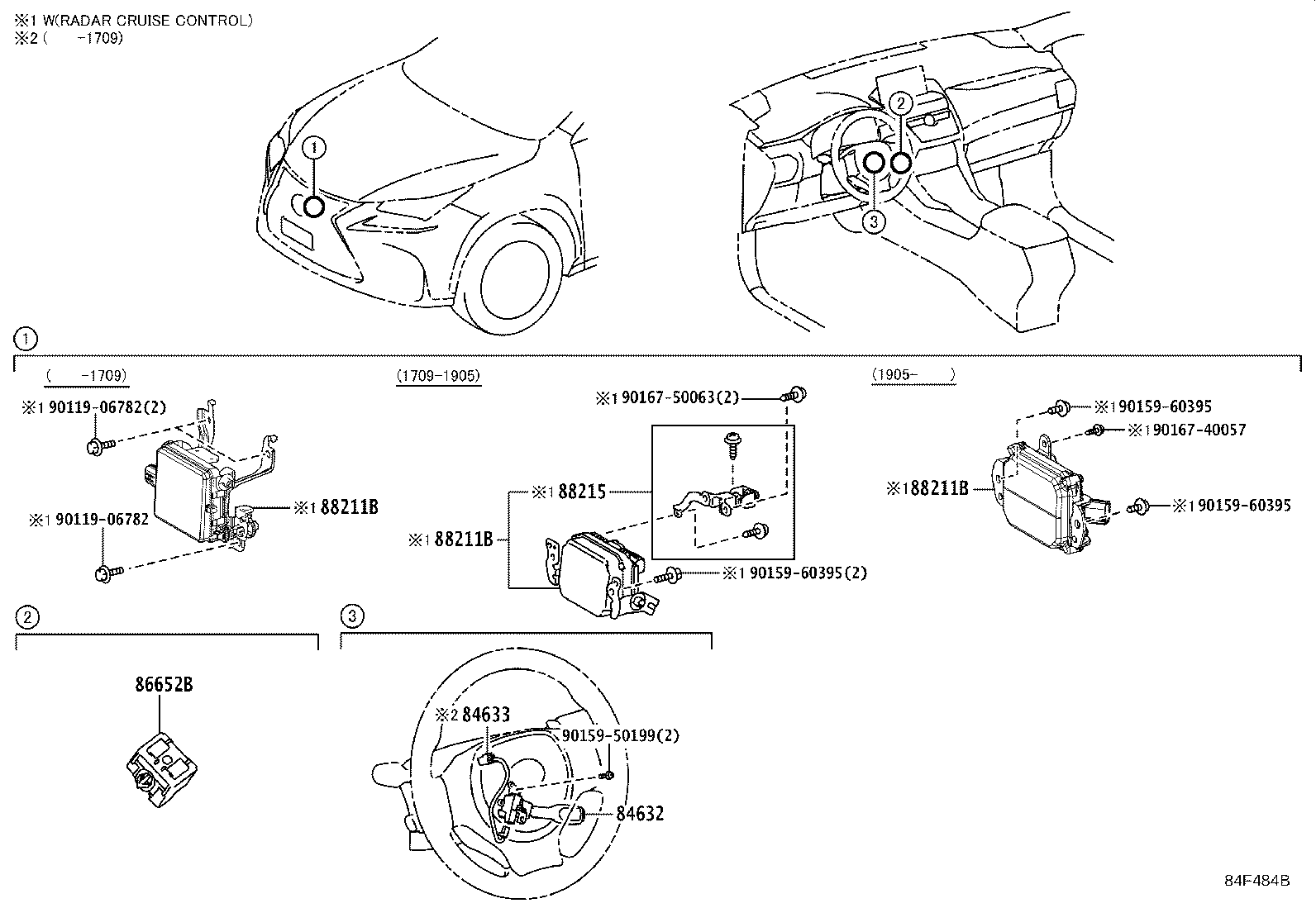 ※1 W(RADAR CRUISE CONTROL)
※2 (　-1709)

1

2

3

1

( -1709)

※1 90119-06782(2)

※1 88211B

※1 90119-06782

(1709-1905)

※1 90167-50063(2)

※1 88215

※1 88211B

※1 90159-60395(2)

(1905- )

※1 90159-60395

※1 90167-40057

※1 88211B

※1 90159-60395

2

86652B

3

※2 84633

90159-50199(2)

84632

84F484B