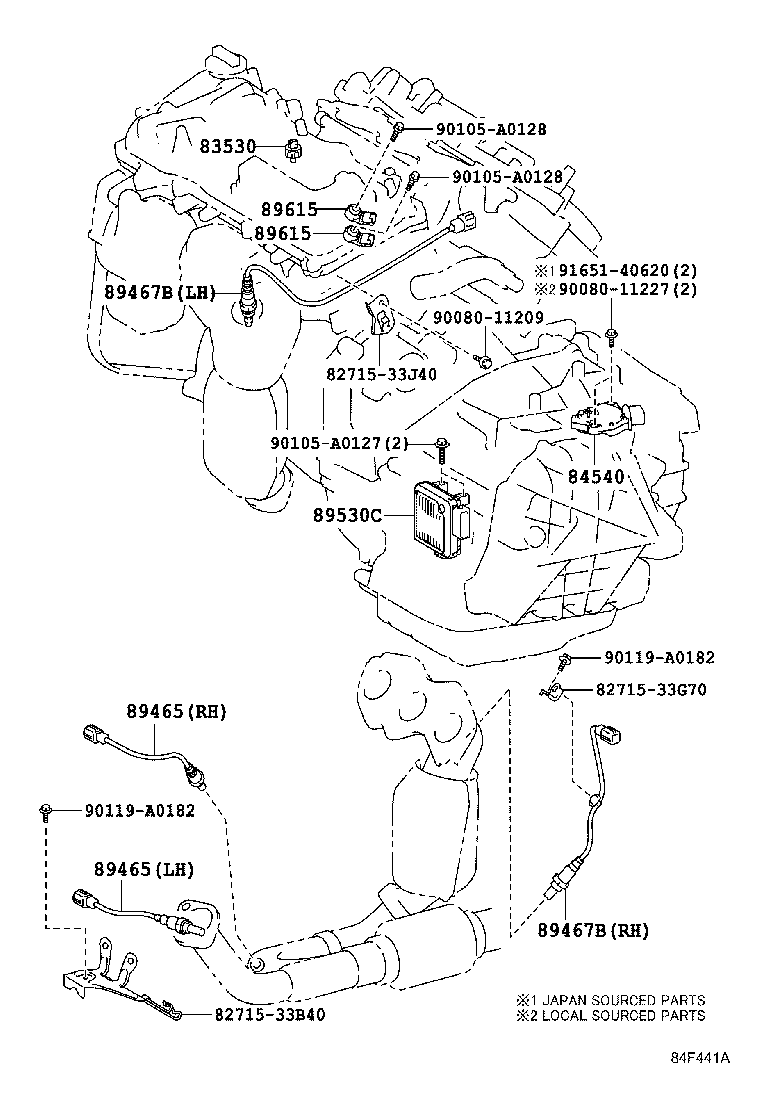 83530
90105-A0128
90105-A0128
89615
89615
89467B(LH)
※1 91651-40620(2)
※2 90080-11227(2)
90080-11209
82715-33J40
90105-A0127(2)
84540
89530C
90119-A0182
82715-33G70
89465(RH)
90119-A0182
89465(LH)
89467B(RH)
82715-33B40
※1 JAPAN SOURCED PARTS
※2 LOCAL SOURCED PARTS
84F441A