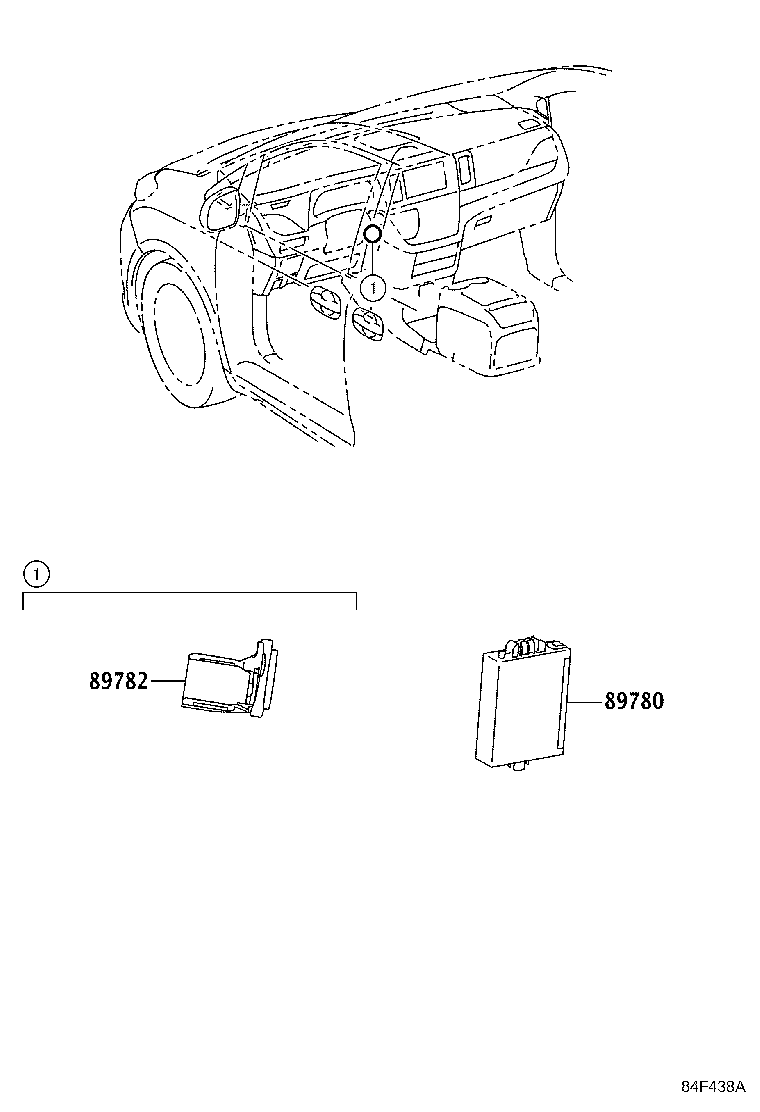 1

1

89782

89780

84F438A