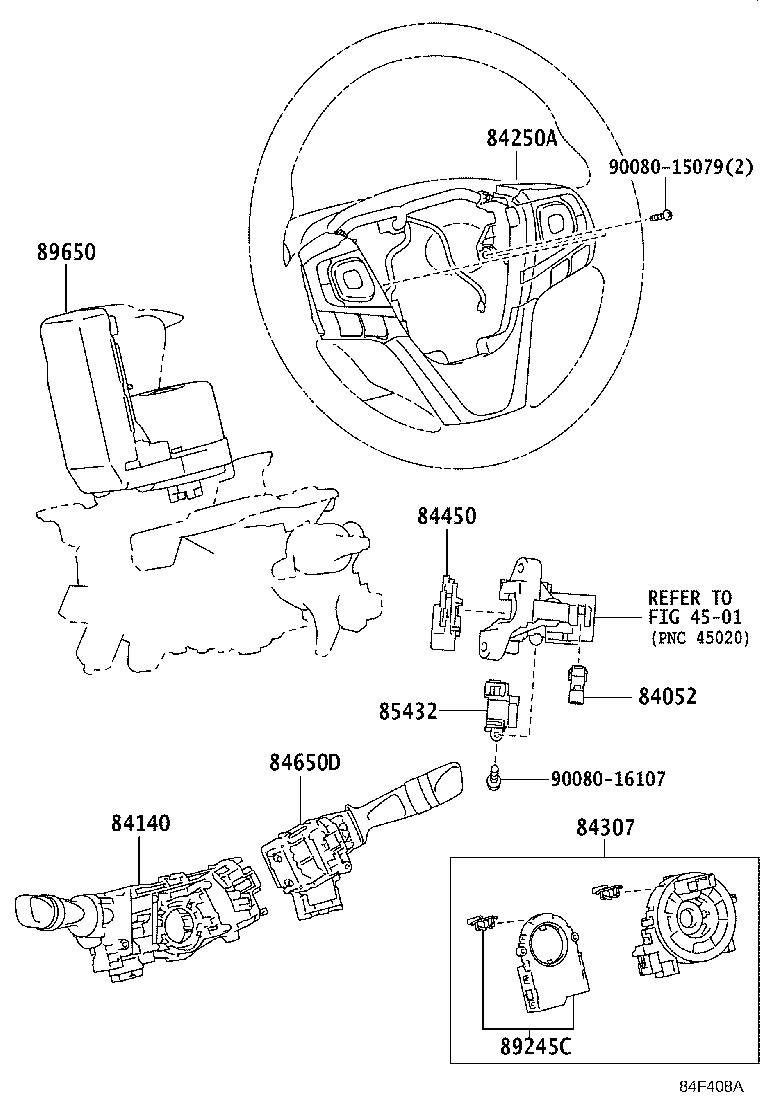 84250A
90080-15079(2)
89650
84450
REFER TO
FIG 45-01
(PNC 45020)
85432
84052
84650D
90080-16107
84140
84307
89245C
84F408A