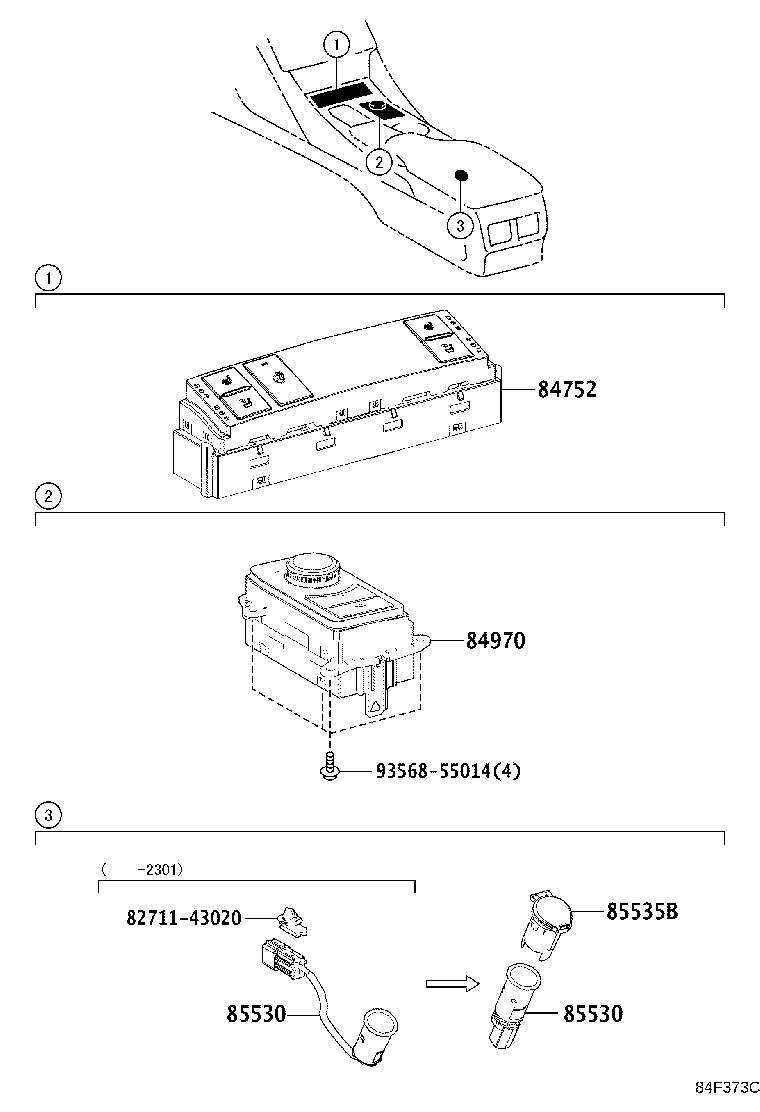 1
2
3
1
84752
2
84970
93568-55014(4)
3
( -2301)
82711-43020
85530
85535B
85530
84F373C