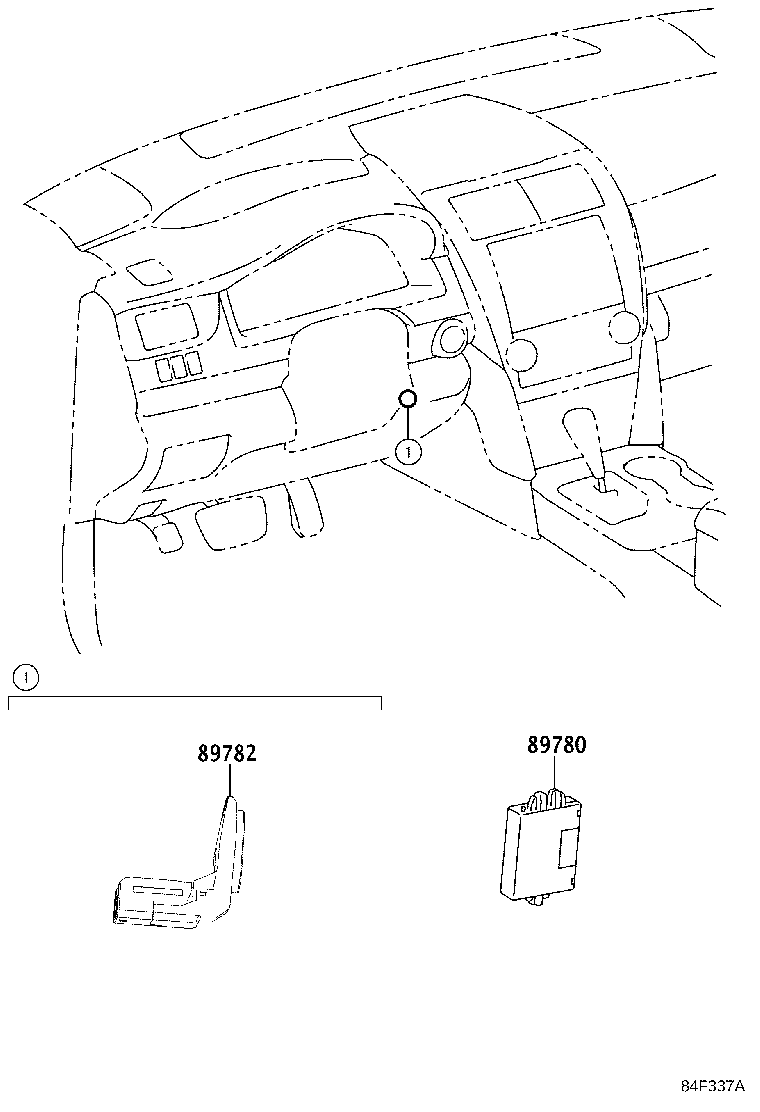 1

1

89782

89780

84F337A