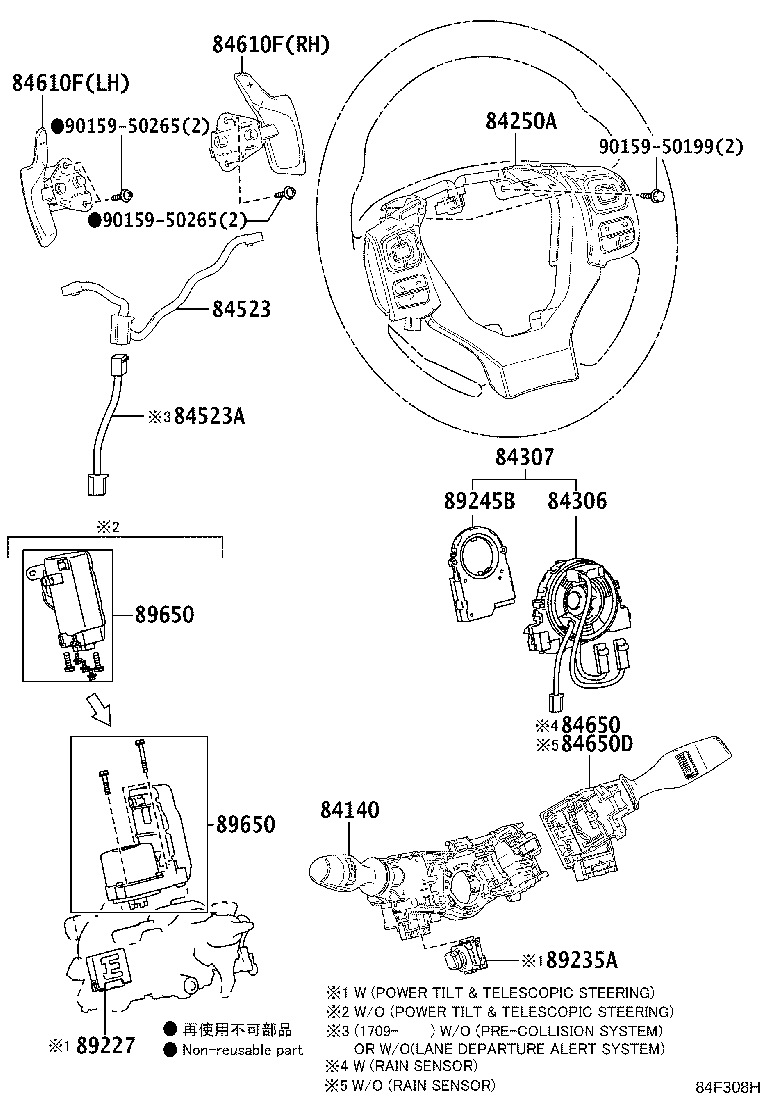 84610F(RH)
84610F(LH)
●90159-50265(2)
●90159-50265(2)
84250A
90159-50199(2)
84523
※3 84523A
84307
89245B
84306
※2
89650
※4 84650
※5 84650D
89650
84140
※1 89235A
※1 89227
● 再使用不可部品
● Non-reusable part
※1 W (POWER TILT & TELESCOPIC STEERING)
※2 W/O (POWER TILT & TELESCOPIC STEERING)
※3 (1709- ) W/O (PRE-COLLISION SYSTEM) OR W/O(LANE DEPARTURE ALERT SYSTEM)
※4 W (RAIN SENSOR)
※5 W/O (RAIN SENSOR)
84F308H