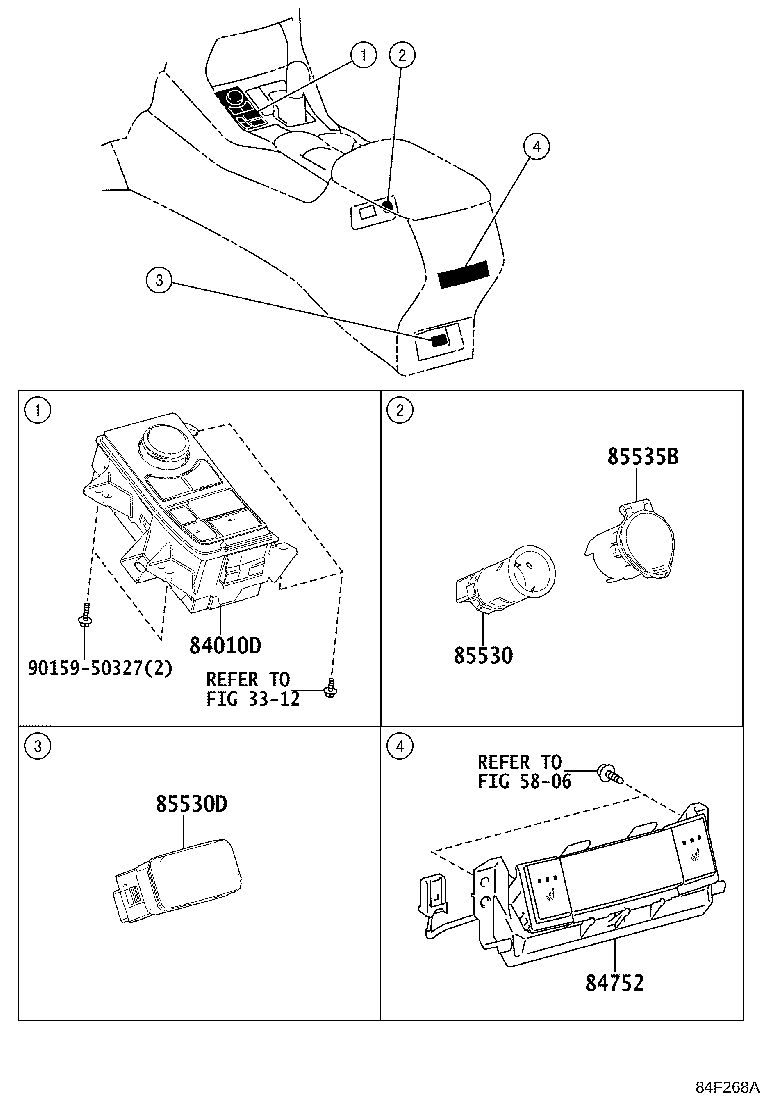 1
2
4
3

1
84010D
90159-50327(2)
REFER TO
FIG 33-12

2
85535B
85530

3
85530D

4
REFER TO
FIG 58-06
84752

84F268A