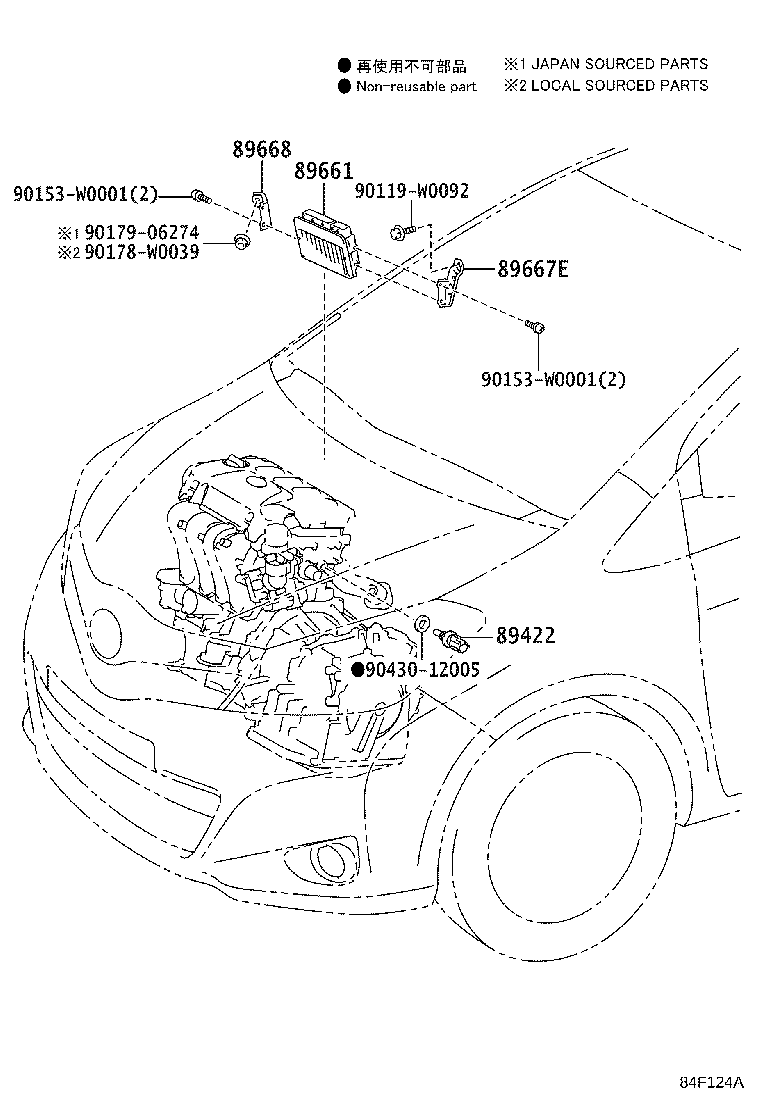 ● 再使用不可部品
● Non-reusable part

※1 JAPAN SOURCED PARTS
※2 LOCAL SOURCED PARTS

89668
89661
90153-W0001(2)
90119-W0092
※1 90179-06274
※2 90178-W0039
89667E
90153-W0001(2)
89422
●90430-12005

84F124A