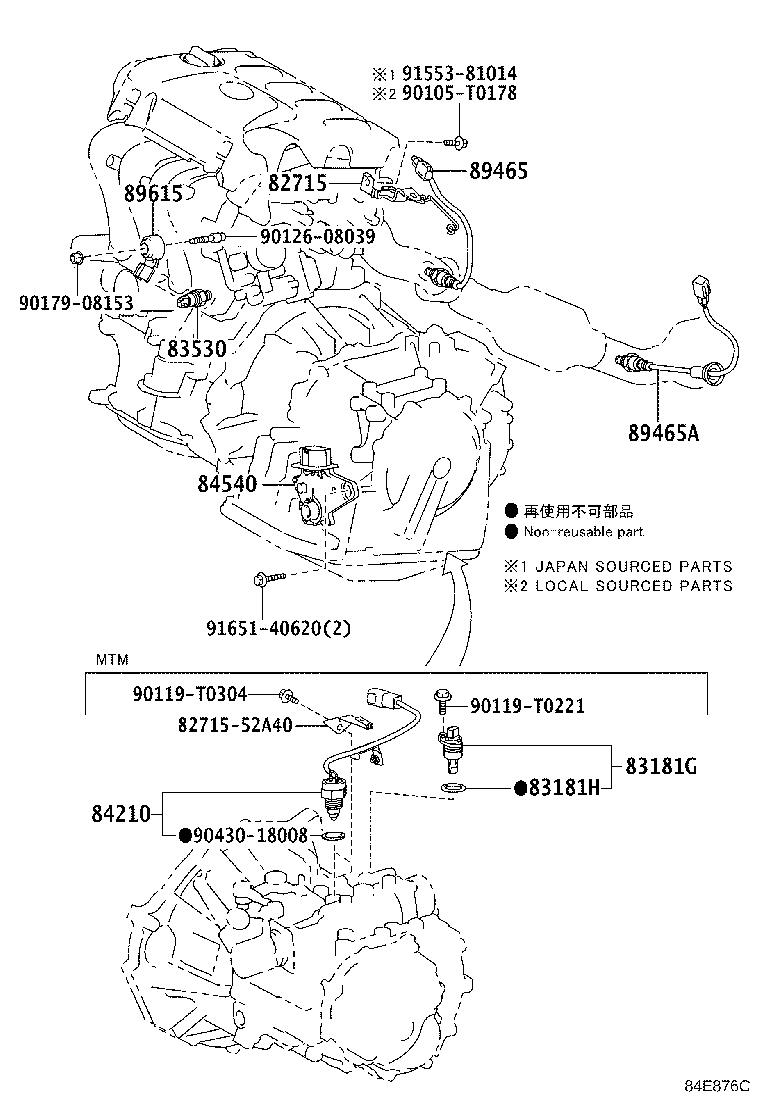 ※1 91553-81014
※2 90105-T0178

89615

82715

89465

90126-08039

90179-08153

83530

89465A

84540

● 再使用不可部品
● Non-reusable part

※1 JAPAN SOURCED PARTS
※2 LOCAL SOURCED PARTS

91651-40620(2)

MTM

90119-T0304

82715-52A40

90119-T0221

83181G

●83181H

84210

●90430-18008

84E876C