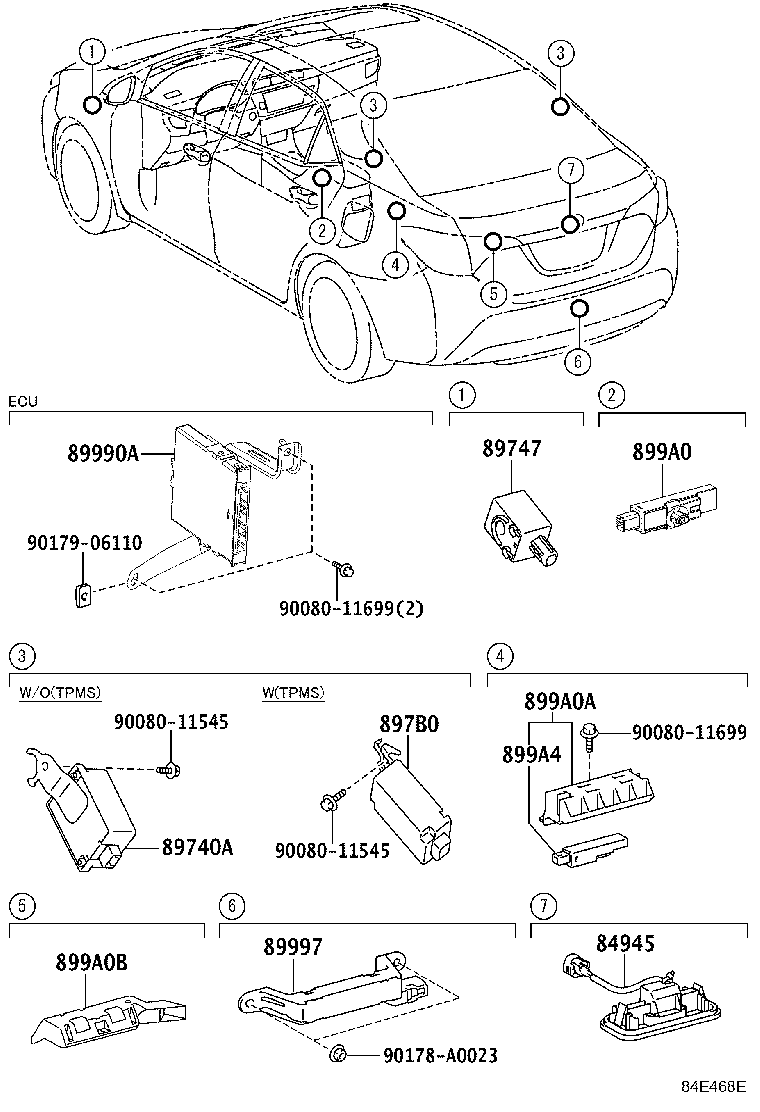 1
3
3
7
2
4
5
6

ECU
89990A
90179-06110
90080-11699(2)

1
89747

2
899A0

3
W/O(TPMS)
90080-11545
89740A
W(TPMS)
897B0
90080-11545

4
899A0A
899A4
90080-11699

5
899A0B

6
89997
90178-A0023

7
84945

84E468E