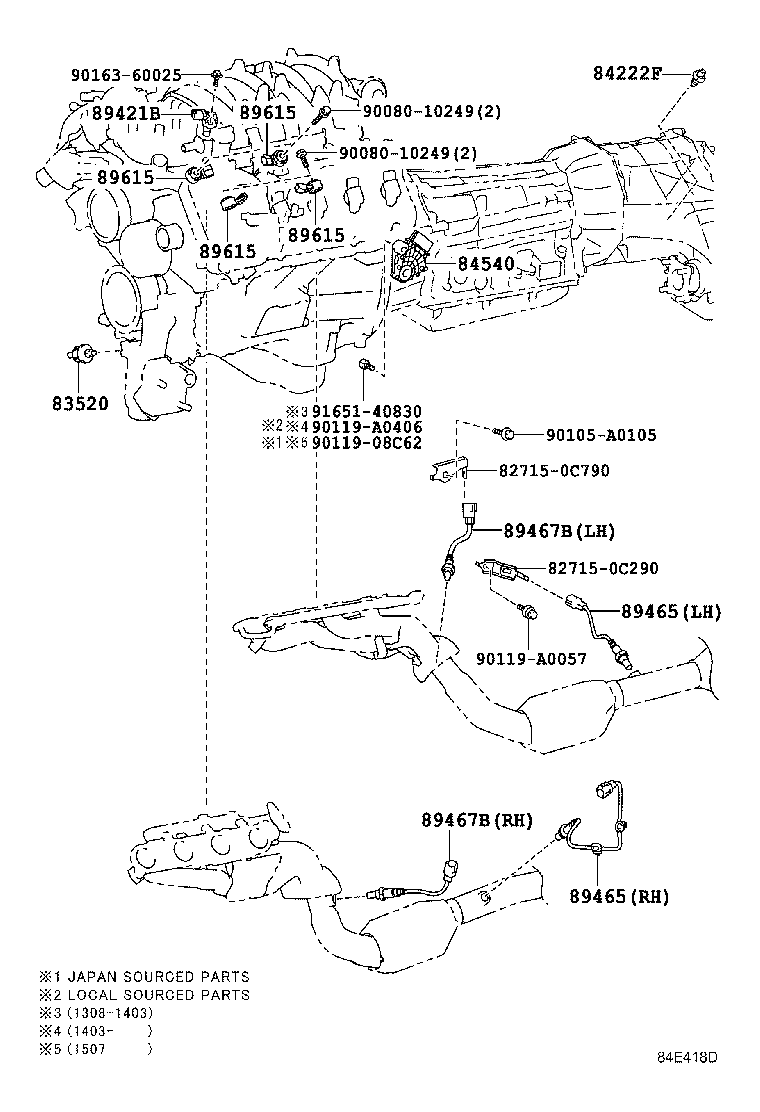 90163-60025
84222F
89421B
89615
90080-10249(2)
90080-10249(2)
89615
89615
89615
84540
83520
※3 91651-40830
※2※4 90119-A0406
※1※5 90119-08C62
90105-A0105
82715-0C790
89467B(LH)
82715-0C290
89465(LH)
90119-A0057
89467B(RH)
89465(RH)

※1 JAPAN SOURCED PARTS
※2 LOCAL SOURCED PARTS
※3 (1308-1403)
※4 (1403- )
※5 (1507 )

84E418D