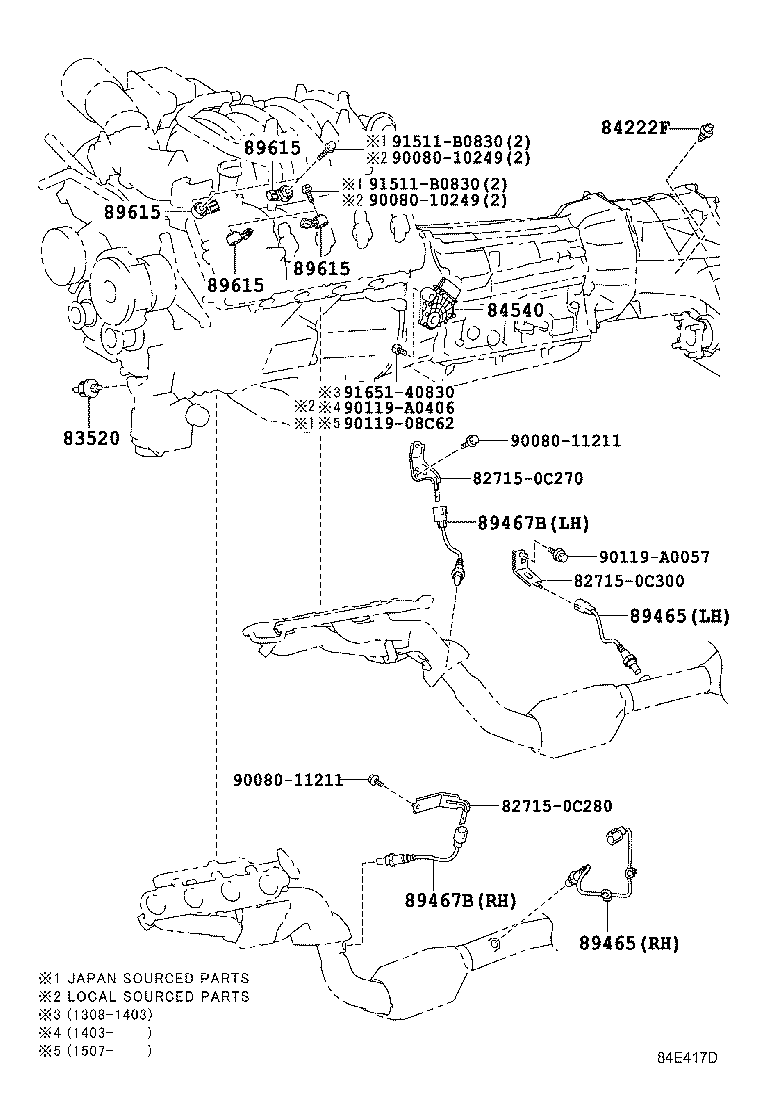 84222F

89615
※1 91511-B0830(2)
※2 90080-10249(2)
※1 91511-B0830(2)
※2 90080-10249(2)
89615
89615
89615
84540
83520
※3 91651-40830
※2 ※4 90119-A0406
※1 ※5 90119-08C62
90080-11211
82715-0C270
89467B(LH)
90119-A0057
82715-0C300
89465(LH)
90080-11211
82715-0C280
89467B(RH)
89465(RH)

※1 JAPAN SOURCED PARTS
※2 LOCAL SOURCED PARTS
※3 (1308-1403)
※4 (1403- )
※5 (1507- )

84E417D