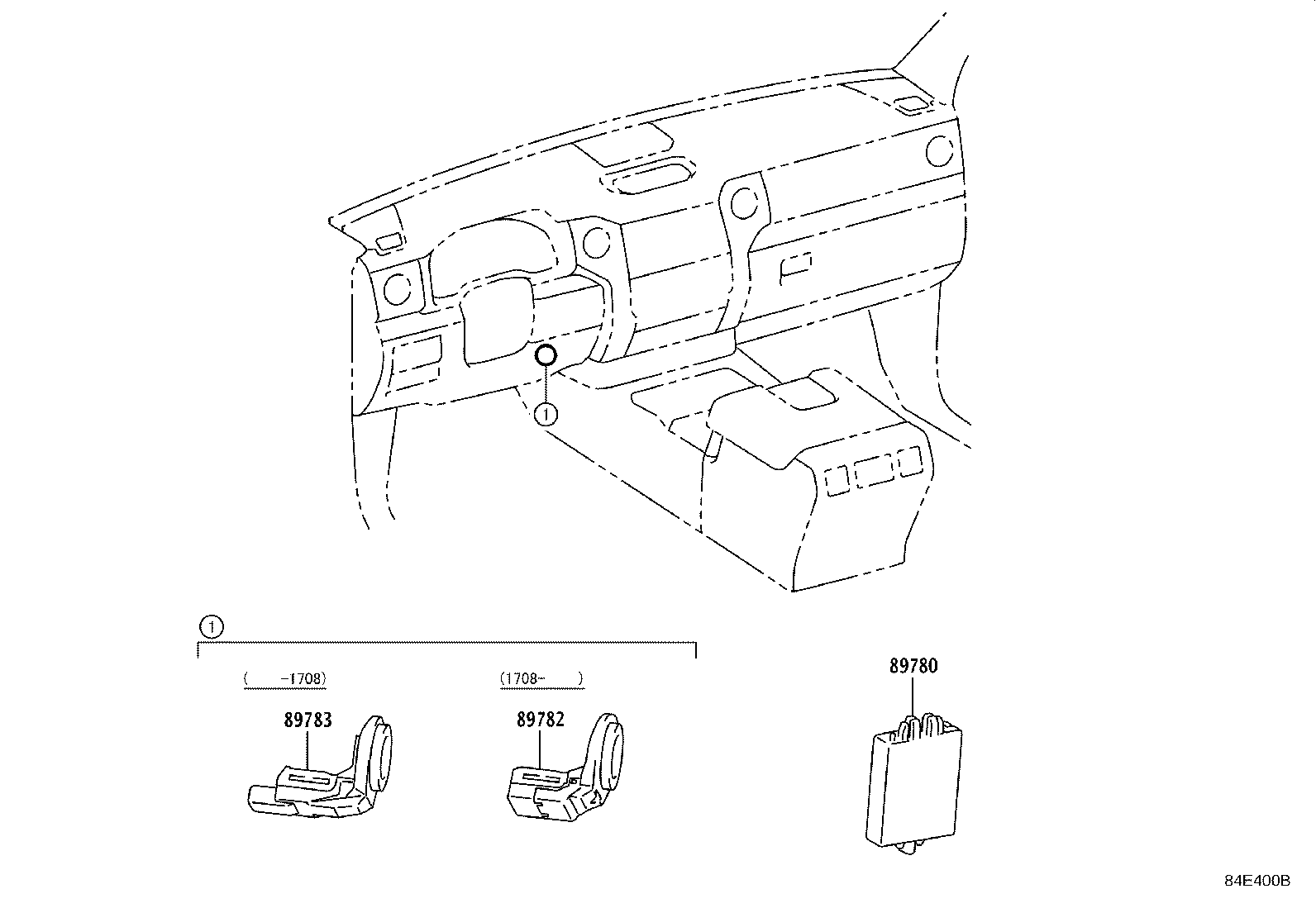 1

1

( -1708)

89783

(1708- )

89782

89780

84E400B