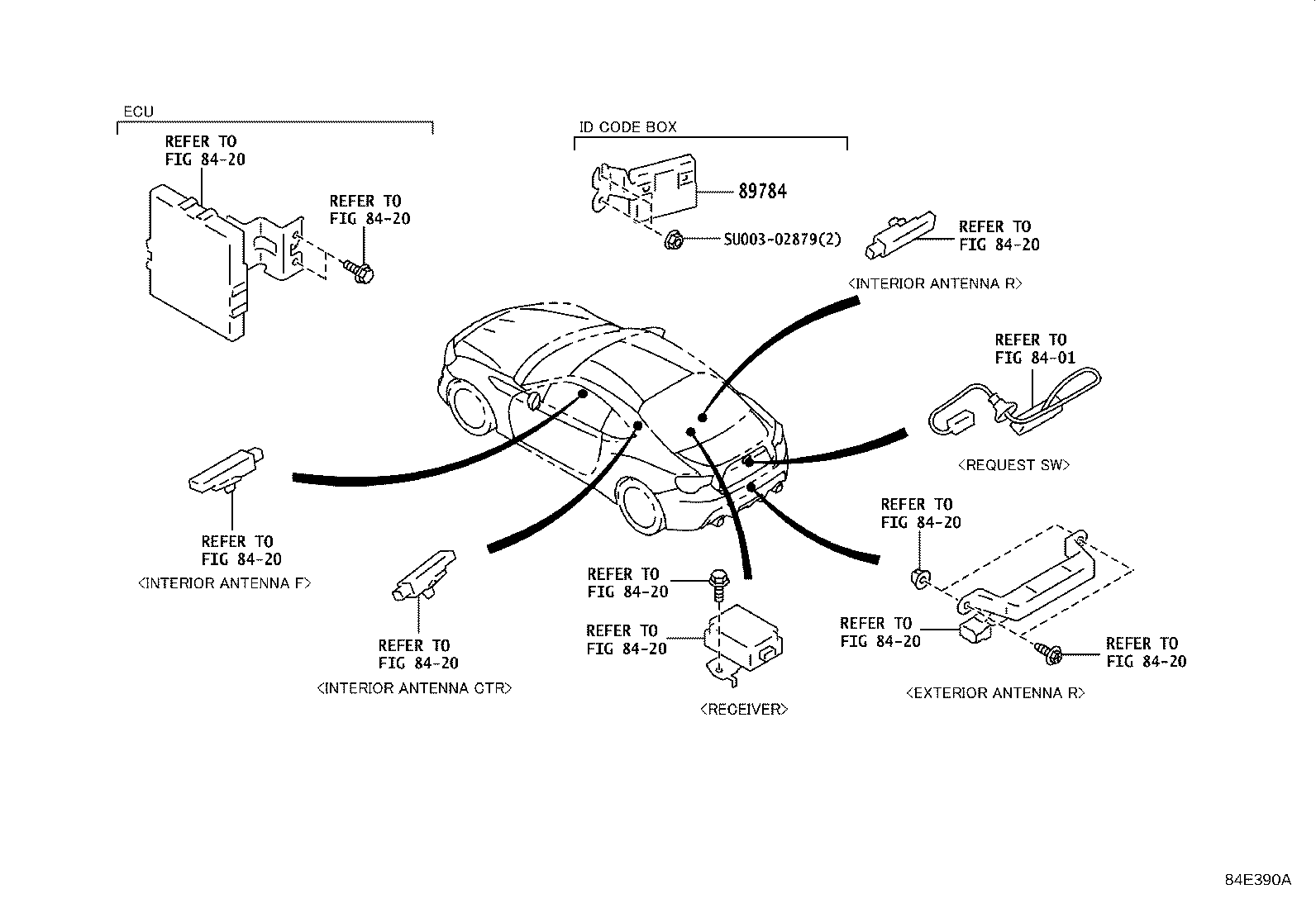 ECU

REFER TO
FIG 84-20

REFER TO
FIG 84-20

ID CODE BOX

89784

SU003-02879(2)

REFER TO
FIG 84-20

<INTERIOR ANTENNA R>

REFER TO
FIG 84-01

<REQUEST SW>

REFER TO
FIG 84-20

<INTERIOR ANTENNA F>

REFER TO
FIG 84-20

<INTERIOR ANTENNA CTR>

REFER TO
FIG 84-20

REFER TO
FIG 84-20

<RECEIVER>

REFER TO
FIG 84-20

REFER TO
FIG 84-20

REFER TO
FIG 84-20

<EXTERIOR ANTENNA R>

84E390A